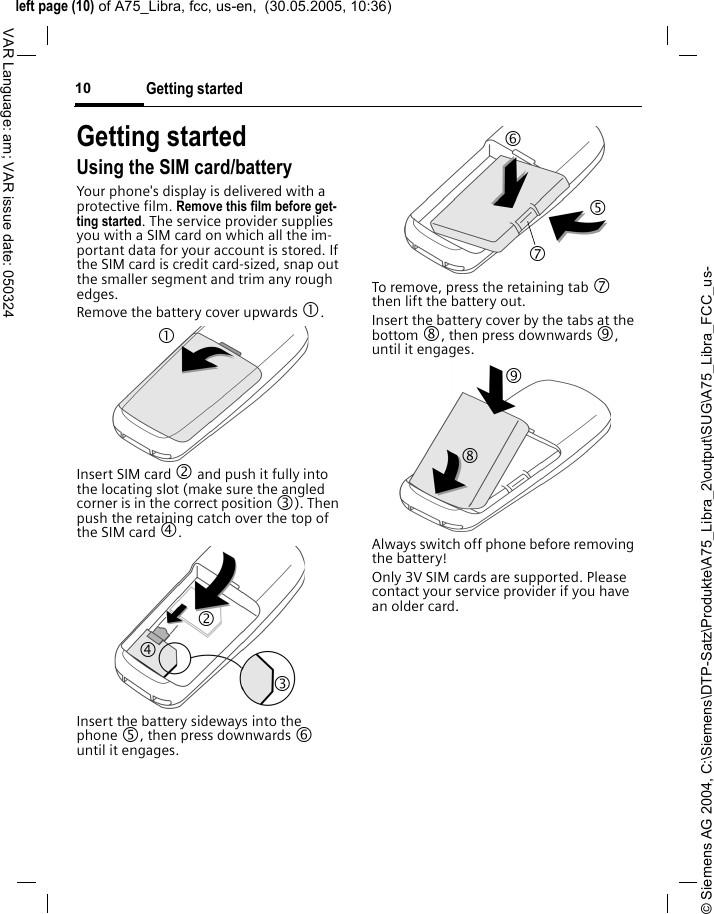 left page (10) of A75_Libra, fcc, us-en, (30.05.2005, 10:36)

VAR Language: am; VAR issue date: 050324

10 Getting started

Getting started

Using the SIM card/battery

Your phone's display is delivered with a protective film. Remove this film before getting started. The service provider supplies you with a SIM card on which all the important data for your account is stored. If the SIM card is credit card-sized, snap out the smaller segment and trim any rough edges.

Remove the battery cover upwards ①.

①

Insert SIM card ② and push it fully into the locating slot (make sure the angled corner is in the correct position ③). Then push the retaining catch over the top of the SIM card ④.

②
④
③

Insert the battery sideways into the phone ⑤, then press downwards ⑥ until it engages.

⑥
⑤
⑦

To remove, press the retaining tab ⑦ then lift the battery out.

Insert the battery cover by the tabs at the bottom ⑧, then press downwards ⑨, until it engages.

⑨
⑧

Always switch off phone before removing the battery!

Only 3V SIM cards are supported. Please contact your service provider if you have an older card.

© Siemens AG 2004, C:\Siemens\DTP-Satz\Produkte\A75_Libra_2\output\SUG\A75_Libra_FCC_us-