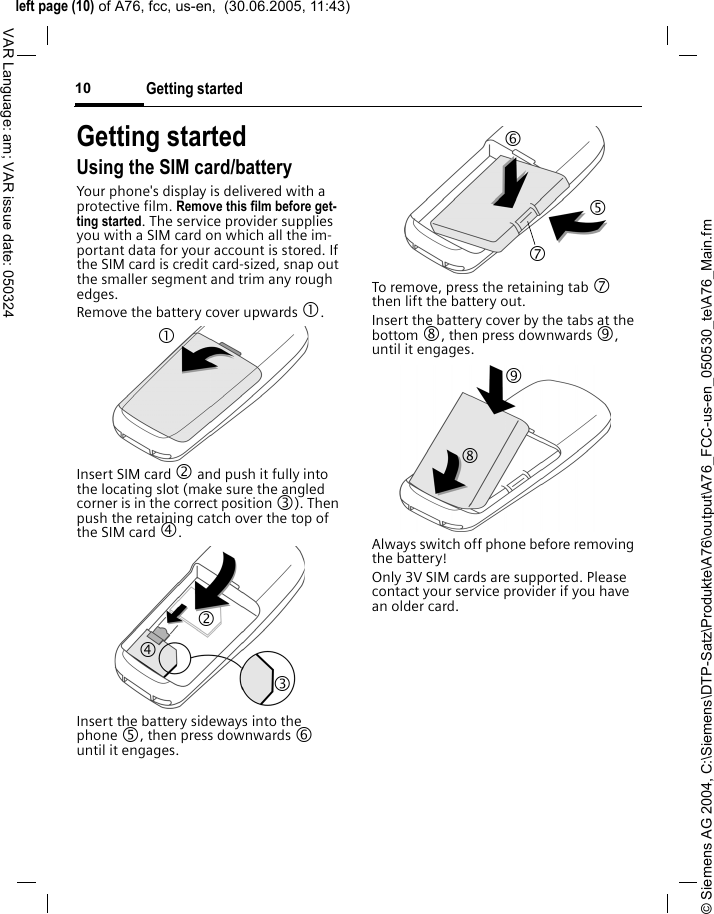 left page (10) of A76, fcc, us-en, (30.06.2005, 11:43)

VAR Language: am; VAR issue date: 050324

10 Getting started

Getting started

Using the SIM card/battery

Your phone's display is delivered with a protective film. Remove this film before getting started. The service provider supplies you with a SIM card on which all the important data for your account is stored. If the SIM card is credit card-sized, snap out the smaller segment and trim any rough edges.

Remove the battery cover upwards ①.

①

Insert SIM card ② and push it fully into the locating slot (make sure the angled corner is in the correct position ③). Then push the retaining catch over the top of the SIM card ④.

②
④
③

Insert the battery sideways into the phone ⑤, then press downwards ⑥ until it engages.

⑥
⑤
⑦

To remove, press the retaining tab ⑦ then lift the battery out.

Insert the battery cover by the tabs at the bottom ⑧, then press downwards ⑨, until it engages.

⑨
⑧

Always switch off phone before removing the battery!

Only 3V SIM cards are supported. Please contact your service provider if you have an older card.

© Siemens AG 2004, C:\Siemens\DTP-Satz\Produkte\A76\output\A76_FCC-us-en_050530_te\A76_Main.fm