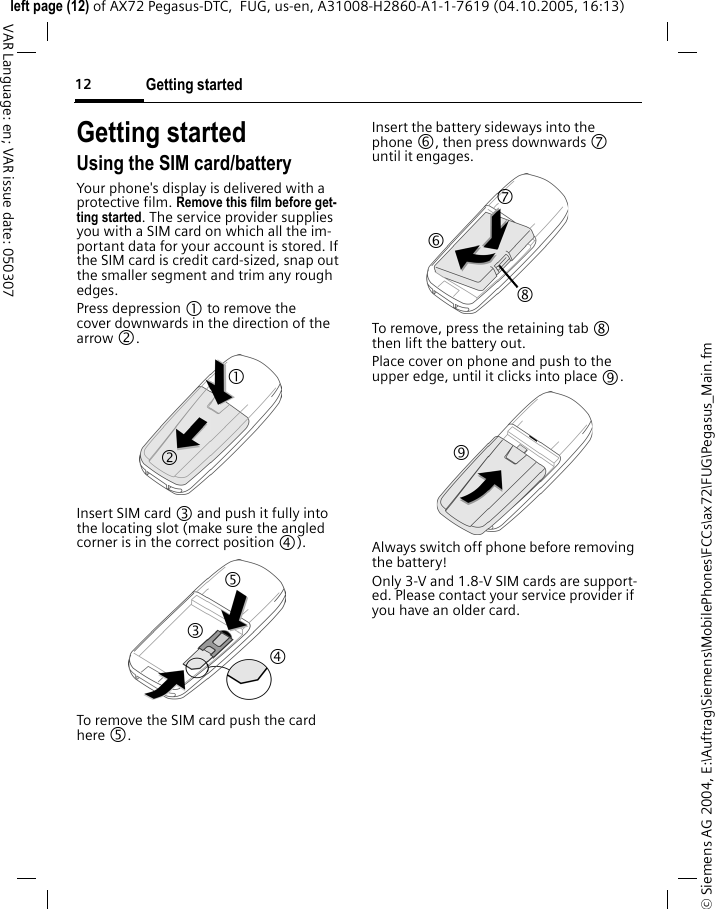 left page (12) of AX72 Pegasus-DTC, FUG, us-en, A31008-H2860-A1-1-7619 (04.10.2005, 16:13)

VAR Language: en; VAR issue date: 050307

12 Getting started

Getting started

Using the SIM card/battery

Your phone's display is delivered with a protective film. Remove this film before getting started. The service provider supplies you with a SIM card on which all the important data for your account is stored. If the SIM card is credit card-sized, snap out the smaller segment and trim any rough edges.

Press depression ① to remove the cover downwards in the direction of the arrow ②.

①

②

Insert SIM card ③ and push it fully into the locating slot (make sure the angled corner is in the correct position ④).

⑤

③

④

To remove the SIM card push the card here ⑤.

Insert the battery sideways into the phone ⑥, then press downwards ⑦ until it engages.

⑦

⑥

⑧

To remove, press the retaining tab ⑧ then lift the battery out.

Place cover on phone and push to the upper edge, until it clicks into place ⑨.

⑨

Always switch off phone before removing the battery!

Only 3-V and 1.8-V SIM cards are supported. Please contact your service provider if you have an older card.

© Siemens AG 2004, E:\Auftrag\Siemens\MobilePhones\FCCs\ax72\FUG\Pegasus_Main.fm