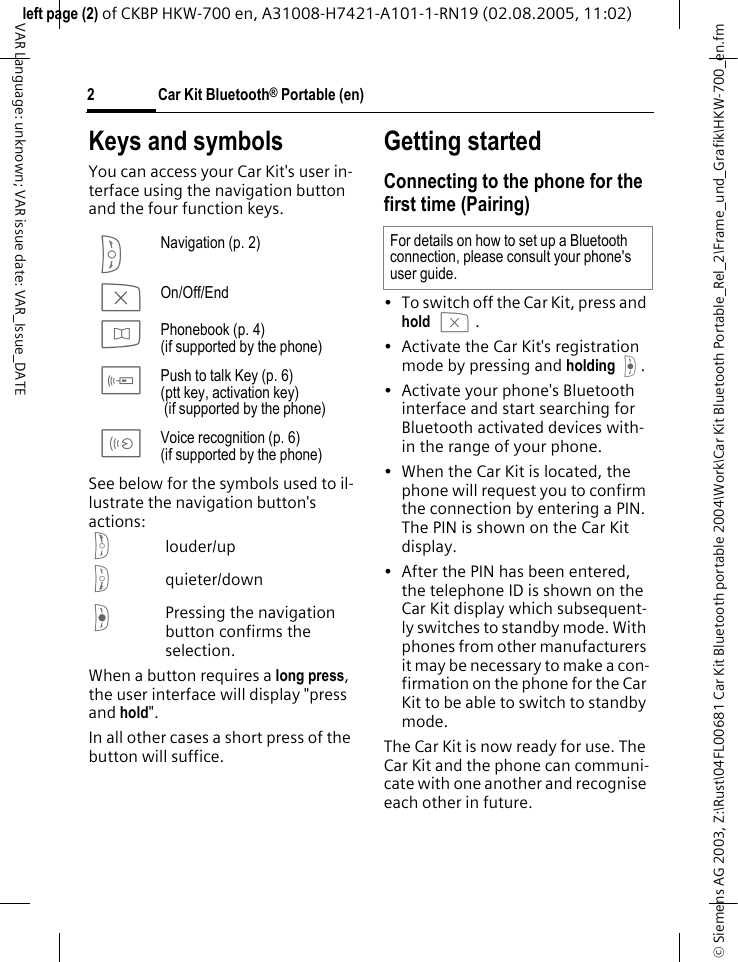 left page (2) of CKBP HKW-700 en, A31008-H7421-A101-1-RN19 (02.08.2005, 11:02)

VAR Language: unknown; VAR issue date: VAR_Issue_DATE

2 Car Kit Bluetooth® Portable (en)

Keys and symbols

You can access your Car Kit's user interface using the navigation button and the four function keys.

Navigation (p. 2)

On/Off/End

Phonebook (p. 4)
(if supported by the phone)

Push to talk Key (p. 6)
(ptt key, activation key)
(if supported by the phone)

Voice recognition (p. 6)
(if supported by the phone)

See below for the symbols used to illustrate the navigation button's actions:

louder/up

quieter/down

Pressing the navigation button confirms the selection.

When a button requires a long press, the user interface will display "press and hold".

In all other cases a short press of the button will suffice.

Getting started

Connecting to the phone for the first time (Pairing)

For details on how to set up a Bluetooth connection, please consult your phone's user guide.

• To switch off the Car Kit, press and hold .

• Activate the Car Kit's registration mode by pressing and holding .

• Activate your phone's Bluetooth interface and start searching for Bluetooth activated devices within the range of your phone.

• When the Car Kit is located, the phone will request you to confirm the connection by entering a PIN. The PIN is shown on the Car Kit display.

• After the PIN has been entered, the telephone ID is shown on the Car Kit display which subsequently switches to standby mode. With phones from other manufacturers it may be necessary to make a confirmation on the phone for the Car Kit to be able to switch to standby mode.

The Car Kit is now ready for use. The Car Kit and the phone can communicate with one another and recognise each other in future.

© Siemens AG 2003, Z:\Rust\04FL00681 Car Kit Bluetooth portable 2004\Work\Car Kit Bluetooth Portable_Rel_2\Frame_und_Grafik\HKW-700_en.fm