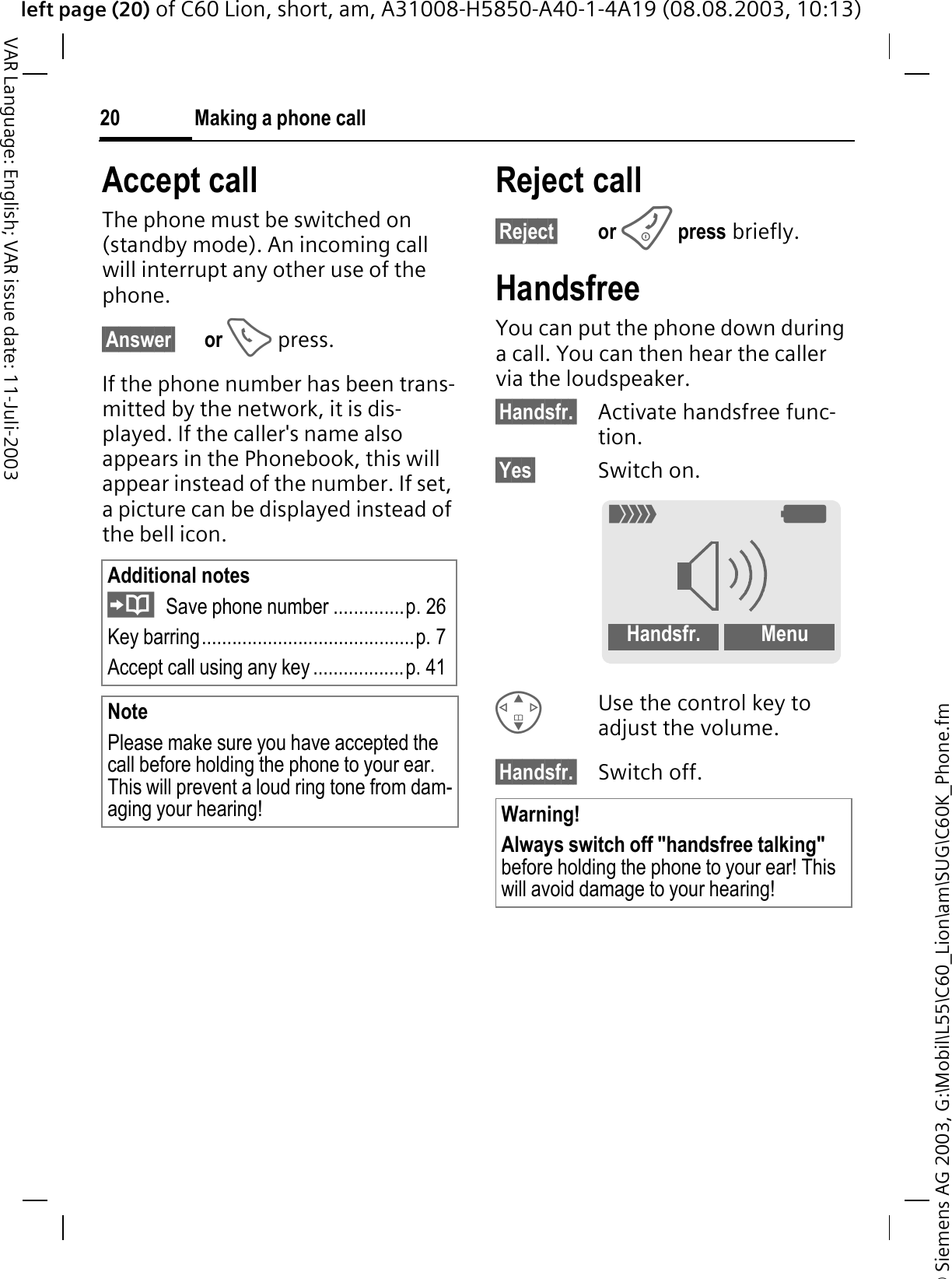 left page (20) of C60 Lion, short, am, A31008-H5850-A40-1-4A19 (08.08.2003, 10:13)

VAR Language: English; VAR issue date: 11-Juli-2003

20 Making a phone call

Accept call

The phone must be switched on (standby mode). An incoming call will interrupt any other use of the phone.

Answer or press.

If the phone number has been transmitted by the network, it is displayed. If the caller's name also appears in the Phonebook, this will appear instead of the number. If set, a picture can be displayed instead of the bell icon.

Additional notes

Save phone number ..............p. 26

Key barring..........................................p. 7

Accept call using any key ..................p. 41

Note

Please make sure you have accepted the call before holding the phone to your ear. This will prevent a loud ring tone from damaging your hearing!

Reject call

Reject or press briefly.

Handsfree

You can put the phone down during a call. You can then hear the caller via the loudspeaker.

Handsfr. Activate handsfree function.

Yes Switch on.

Handsfr. Menu

Use the control key to adjust the volume.

Handsfr. Switch off.

Warning!

Always switch off "handsfree talking" before holding the phone to your ear! This will avoid damage to your hearing!

© Siemens AG 2003, G:\Mobil\L55\C60_Lion\am\SUG\C60K_Phone.fm