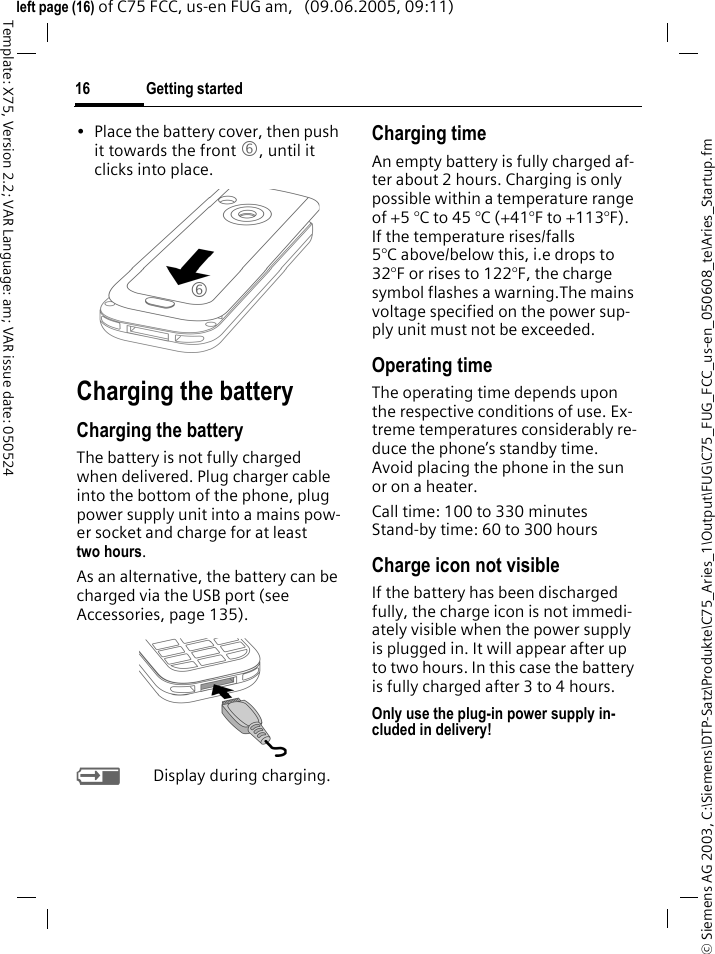 left page (16) of C75 FCC, us-en FUG am, (09.06.2005, 09:11)

Template: X75, Version 2.2; VAR Language: am; VAR issue date: 050524

16 Getting started

• Place the battery cover, then push it towards the front ⑥, until it clicks into place.

⑥

Charging the battery

Charging the battery

The battery is not fully charged when delivered. Plug charger cable into the bottom of the phone, plug power supply unit into a mains power socket and charge for at least two hours.

As an alternative, the battery can be charged via the USB port (see Accessories, page 135).

Display during charging.

Charging time

An empty battery is fully charged after about 2 hours. Charging is only possible within a temperature range of +5 °C to 45 °C (+41°F to +113°F). If the temperature rises/falls 5°C above/below this, i.e drops to 32°F or rises to 122°F, the charge symbol flashes a warning.The mains voltage specified on the power supply unit must not be exceeded.

Operating time

The operating time depends upon the respective conditions of use. Extreme temperatures considerably reduce the phone's standby time. Avoid placing the phone in the sun or on a heater.

Call time: 100 to 330 minutes
Stand-by time: 60 to 300 hours

Charge icon not visible

If the battery has been discharged fully, the charge icon is not immediately visible when the power supply is plugged in. It will appear after up to two hours. In this case the battery is fully charged after 3 to 4 hours.

Only use the plug-in power supply included in delivery!

© Siemens AG 2003, C:\Siemens\DTP-Satz\Produkte\C75_Aries_1\Output\FUG\C75_FUG_FCC_us-en_050608_te\Aries_Startup.fm