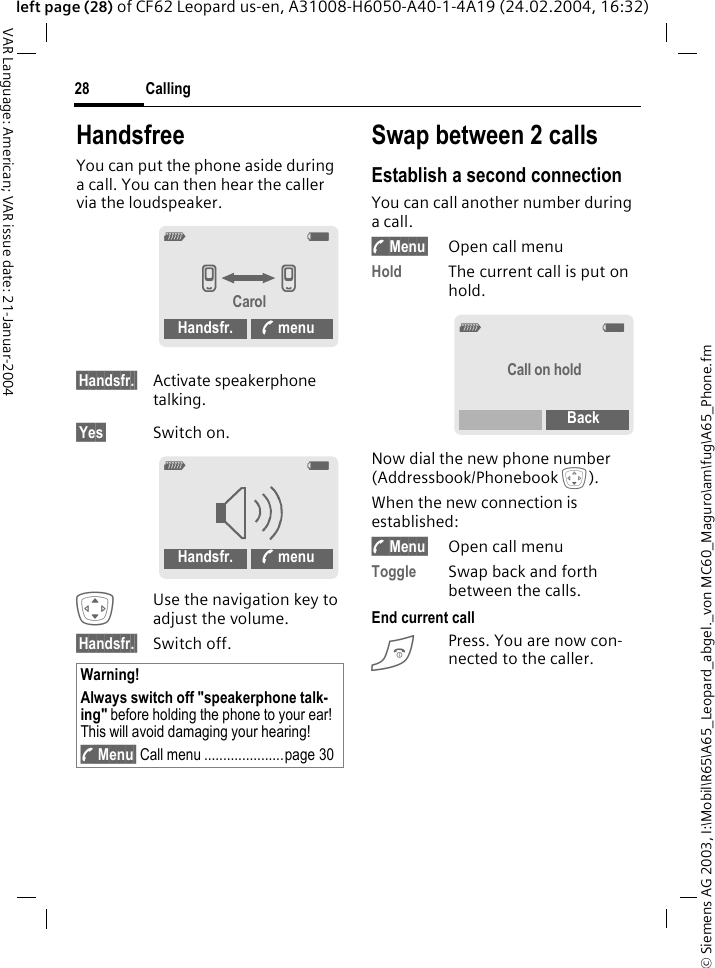 left page (28) of CF62 Leopard us-en, A31008-H6050-A40-1-4A19 (24.02.2004, 16:32)

VAR Language: American; VAR issue date: 21-Januar-2004

28 Calling

Handsfree

You can put the phone aside during a call. You can then hear the caller via the loudspeaker.

Carol

Handsfr. menu

Handsfr. Activate speakerphone talking.

Yes Switch on.

Handsfr. menu

Use the navigation key to adjust the volume.

Handsfr. Switch off.

Warning!

Always switch off "speakerphone talking" before holding the phone to your ear! This will avoid damaging your hearing!

Menu Call menu .....................page 30

Swap between 2 calls

Establish a second connection

You can call another number during a call.

Menu Open call menu

Hold The current call is put on hold.

Call on hold

Back

Now dial the new phone number (Addressbook/Phonebook ).

When the new connection is established:

Menu Open call menu

Toggle Swap back and forth between the calls.

End current call

Press. You are now connected to the caller.

© Siemens AG 2003, I:\Mobil\R65\A65_Leopard_abgel._von MC60_Maguro\am\fug\A65_Phone.fm