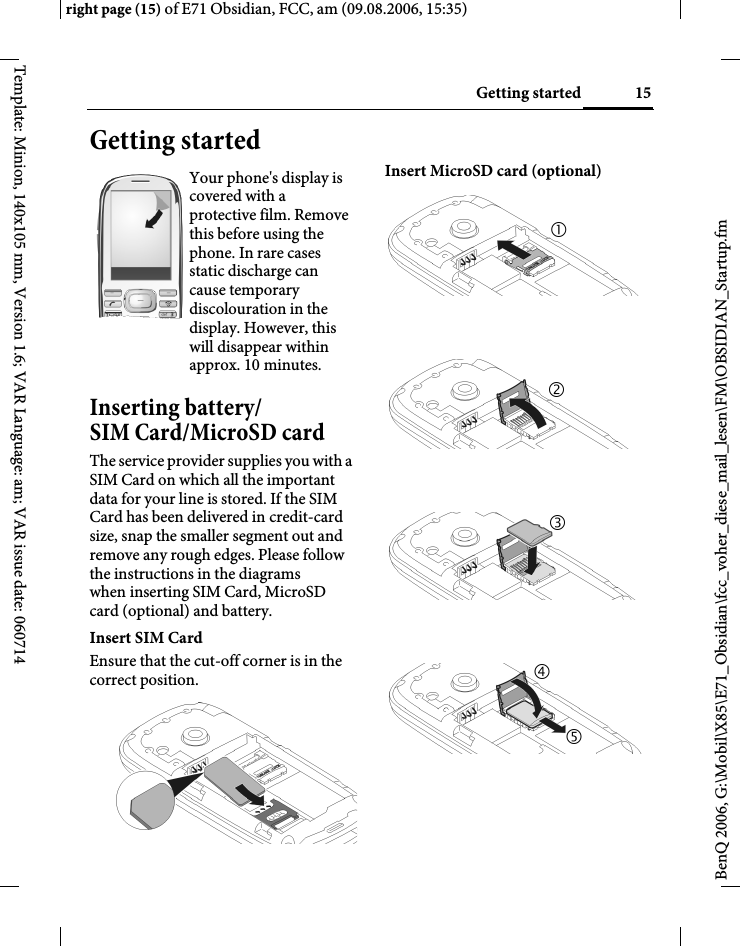 right page (15) of E71 Obsidian, FCC, am (09.08.2006, 15:35)

Template: Minion, 140x105 mm, Version 1.6; VAR Language: am; VAR issue date: 060714

Getting started 15

Getting started

Your phone's display is covered with a protective film. Remove this before using the phone. In rare cases static discharge can cause temporary discolouration in the display. However, this will disappear within approx. 10 minutes.

Inserting battery/ SIM Card/MicroSD card

The service provider supplies you with a SIM Card on which all the important data for your line is stored. If the SIM Card has been delivered in credit-card size, snap the smaller segment out and remove any rough edges. Please follow the instructions in the diagrams when inserting SIM Card, MicroSD card (optional) and battery.

Insert SIM Card

Ensure that the cut-off corner is in the correct position.

Insert MicroSD card (optional)

①

②

③

④

⑤

BenQ 2006, G:\Mobil\X85\E71_Obsidian\fcc_voher_diese_mail_lesen\FM\OBSIDIAN_Startup.fm