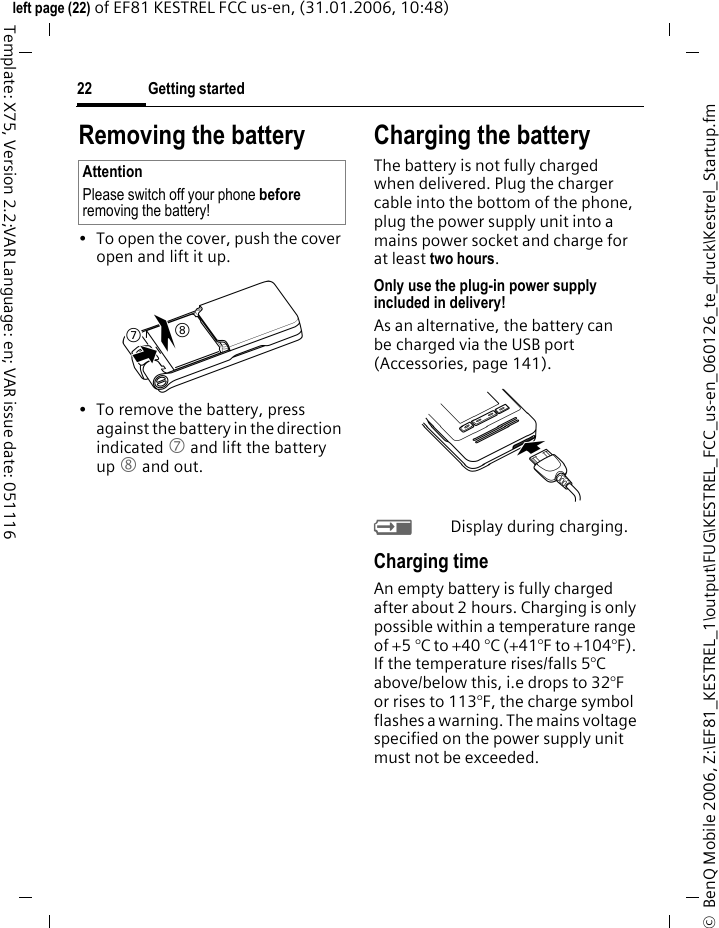 left page (22) of EF81 KESTREL FCC us-en, (31.01.2006, 10:48)

Template: X75, Version 2.2;VAR Language: en; VAR issue date: 051116

22 Getting started

Removing the battery

Attention
Please switch off your phone before removing the battery!

• To open the cover, push the cover open and lift it up.

⑦ ⑧

• To remove the battery, press against the battery in the direction indicated ⑦ and lift the battery up ⑧ and out.

Charging the battery

The battery is not fully charged when delivered. Plug the charger cable into the bottom of the phone, plug the power supply unit into a mains power socket and charge for at least two hours.

Only use the plug-in power supply included in delivery!

As an alternative, the battery can be charged via the USB port (Accessories, page 141).

Display during charging.

Charging time

An empty battery is fully charged after about 2 hours. Charging is only possible within a temperature range of +5 °C to +40 °C (+41°F to +104°F). If the temperature rises/falls 5°C above/below this, i.e drops to 32°F or rises to 113°F, the charge symbol flashes a warning. The mains voltage specified on the power supply unit must not be exceeded.

© BenQ Mobile 2006, Z:\EF81_KESTREL_1\output\FUG\KESTREL_FCC_us-en_060126_te_druck\Kestrel_Startup.fm