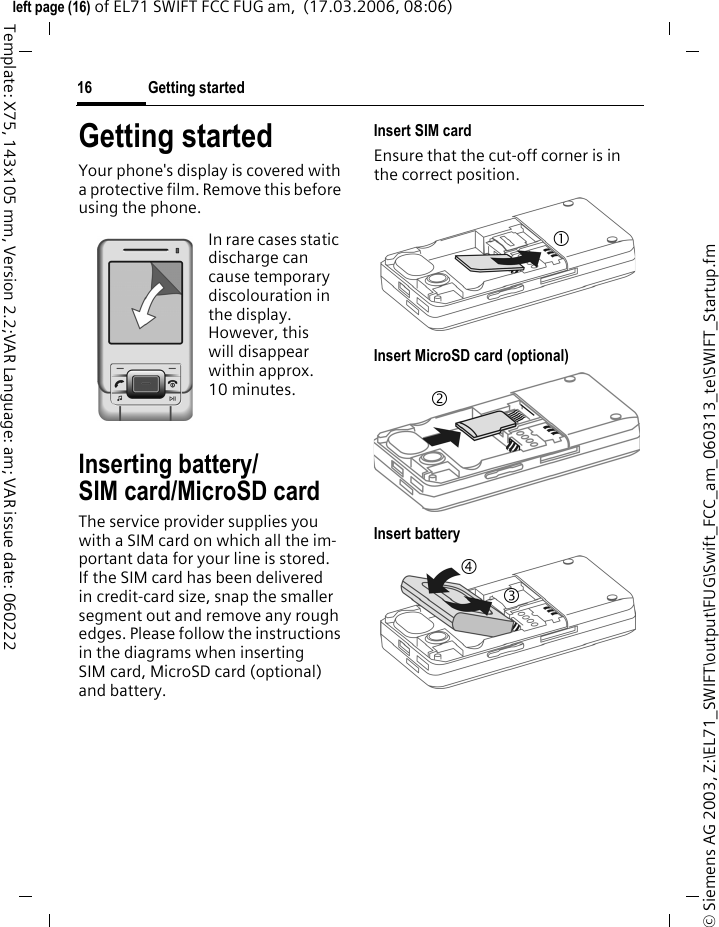 left page (16) of EL71 SWIFT FCC FUG am, (17.03.2006, 08:06)

Template: X75, 143x105 mm, Version 2.2;VAR Language: am; VAR issue date: 060222

16 Getting started

Getting started

Your phone's display is covered with a protective film. Remove this before using the phone.

In rare cases static discharge can cause temporary discolouration in the display. However, this will disappear within approx. 10 minutes.

Inserting battery/ SIM card/MicroSD card

The service provider supplies you with a SIM card on which all the important data for your line is stored. If the SIM card has been delivered in credit-card size, snap the smaller segment out and remove any rough edges. Please follow the instructions in the diagrams when inserting SIM card, MicroSD card (optional) and battery.

Insert SIM card

Ensure that the cut-off corner is in the correct position.

①

Insert MicroSD card (optional)

②

Insert battery

④

③

© Siemens AG 2003, Z:\EL71_SWIFT\output\FUG\Swift_FCC_am_060313_te\SWIFT_Startup.fm