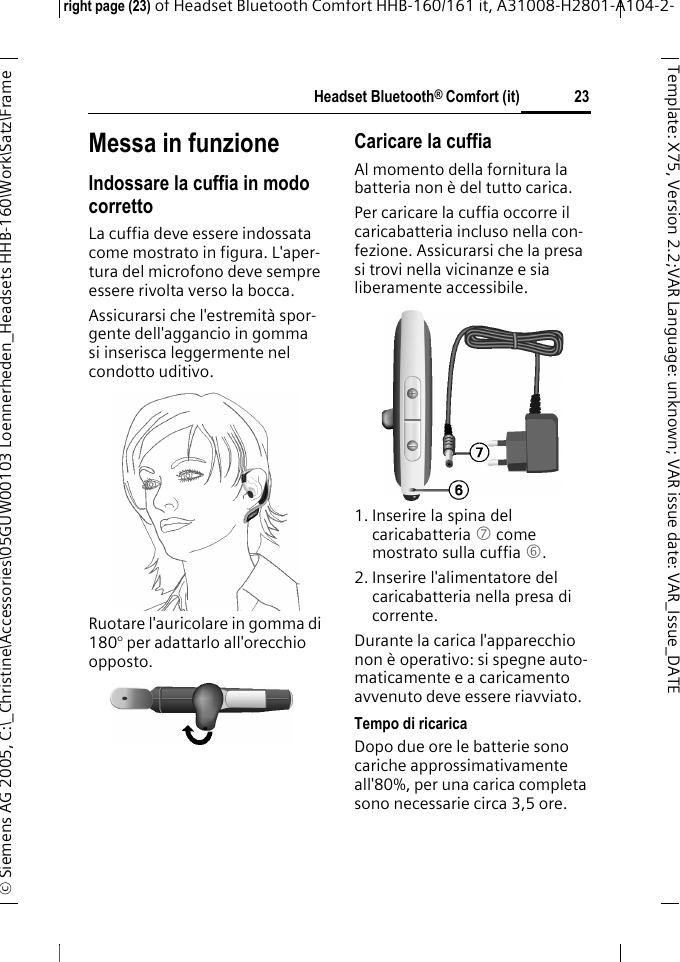 right page (23) of Headset Bluetooth Comfort HHB-160/161 it, A31008-H2801-A104-2-

© Siemens AG 2005, C:\_Christine\Accessories\05GUW00103 Loennerheden_Headsets HHB-160\Work\Satz\Frame

Template: X75, Version 2.2;VAR Language: unknown; VAR issue date: VAR_Issue_DATE

Headset Bluetooth® Comfort (it) 23

Messa in funzione

Indossare la cuffia in modo corretto

La cuffia deve essere indossata come mostrato in figura. L'apertura del microfono deve sempre essere rivolta verso la bocca.

Assicurarsi che l'estremità sporgente dell'aggancio in gomma si inserisca leggermente nel condotto uditivo.

Ruotare l'auricolare in gomma di 180° per adattarlo all'orecchio opposto.

Caricare la cuffia

Al momento della fornitura la batteria non è del tutto carica.

Per caricare la cuffia occorre il caricabatteria incluso nella confezione. Assicurarsi che la presa si trovi nella vicinanze e sia liberamente accessibile.

7

6

1. Inserire la spina del caricabatteria ⑦ come mostrato sulla cuffia ⑥.

2. Inserire l'alimentatore del caricabatteria nella presa di corrente.

Durante la carica l'apparecchio non è operativo: si spegne automaticamente e a caricamento avvenuto deve essere riavviato.

Tempo di ricarica

Dopo due ore le batterie sono cariche approssimativamente all'80%, per una carica completa sono necessarie circa 3,5 ore.