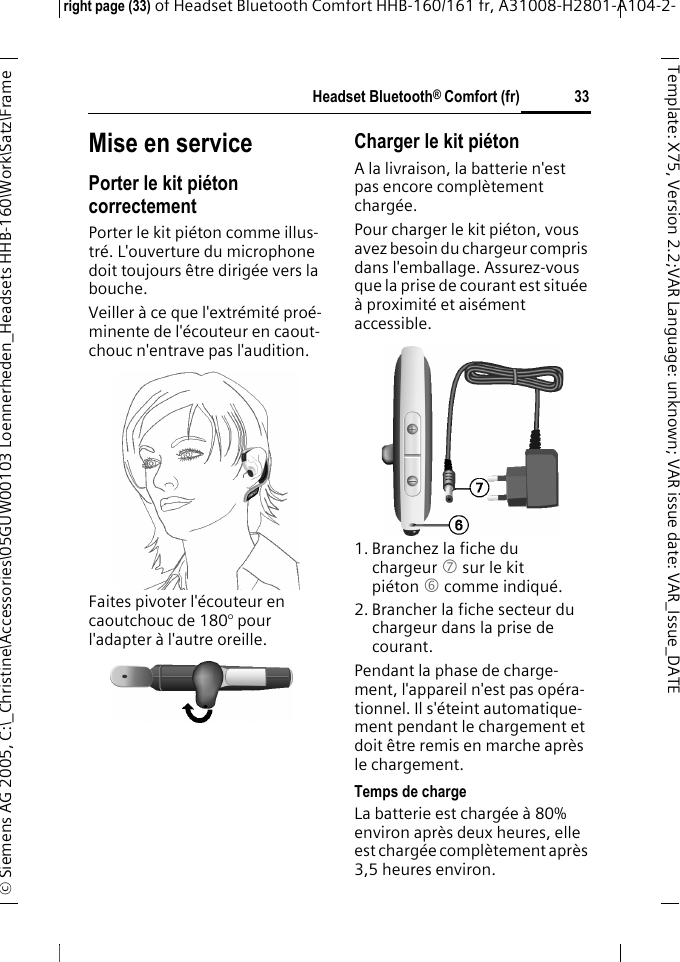 right page (33) of Headset Bluetooth Comfort HHB-160/161 fr, A31008-H2801-A104-2-

© Siemens AG 2005, C:\_Christine\Accessories\05GUW00103 Loennerheden_Headsets HHB-160\Work\Satz\Frame

Template: X75, Version 2.2;VAR Language: unknown; VAR issue date: VAR_Issue_DATE

Headset Bluetooth® Comfort (fr) 33

Mise en service

Porter le kit piéton correctement

Porter le kit piéton comme illustré. L'ouverture du microphone doit toujours être dirigée vers la bouche.

Veiller à ce que l'extrémité proéminente de l'écouteur en caoutchouc n'entrave pas l'audition.

Faites pivoter l'écouteur en caoutchouc de 180° pour l'adapter à l'autre oreille.

Charger le kit piéton

A la livraison, la batterie n'est pas encore complètement chargée.

Pour charger le kit piéton, vous avez besoin du chargeur compris dans l'emballage. Assurez-vous que la prise de courant est située à proximité et aisément accessible.

7

6

1. Branchez la fiche du chargeur ⑦ sur le kit piéton ⑥ comme indiqué.
2. Brancher la fiche secteur du chargeur dans la prise de courant.

Pendant la phase de chargement, l'appareil n'est pas opérationnel. Il s'éteint automatiquement pendant le chargement et doit être remis en marche après le chargement.

Temps de charge

La batterie est chargée à 80% environ après deux heures, elle est chargée complètement après 3,5 heures environ.