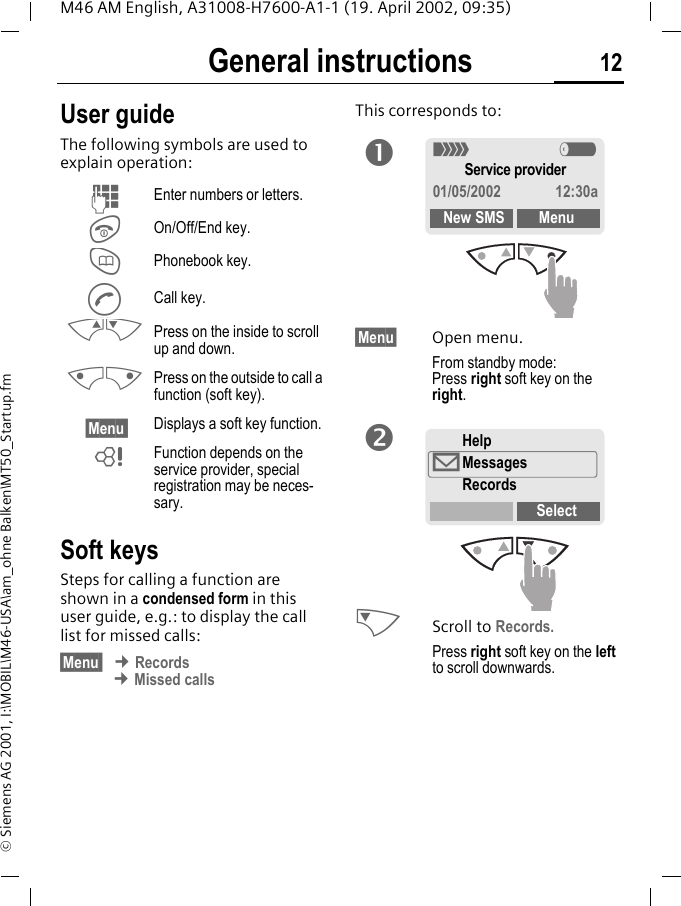 M46 AM English, A31008-H7600-A1-1 (19. April 2002, 09:35)

General instructions

12

User guide

The following symbols are used to explain operation:

Enter numbers or letters.

On/Off/End key.

Phonebook key.

Call key.

Press on the inside to scroll up and down.

Press on the outside to call a function (soft key).

Menu Displays a soft key function.

Function depends on the service provider, special registration may be necessary.

Soft keys

Steps for calling a function are shown in a condensed form in this user guide, e.g.: to display the call list for missed calls:

Menu → Records
→ Missed calls

This corresponds to:

❶

Service provider
01/05/2002 12:30a
New SMS Menu

Menu Open menu.

From standby mode:
Press right soft key on the right.

❷

Help
Messages
Records
Select

Scroll to Records.

Press right soft key on the left to scroll downwards.

© Siemens AG 2001, I:\MOBIL\M46-USA\am_ohne Balken\MT50_Startup.fm