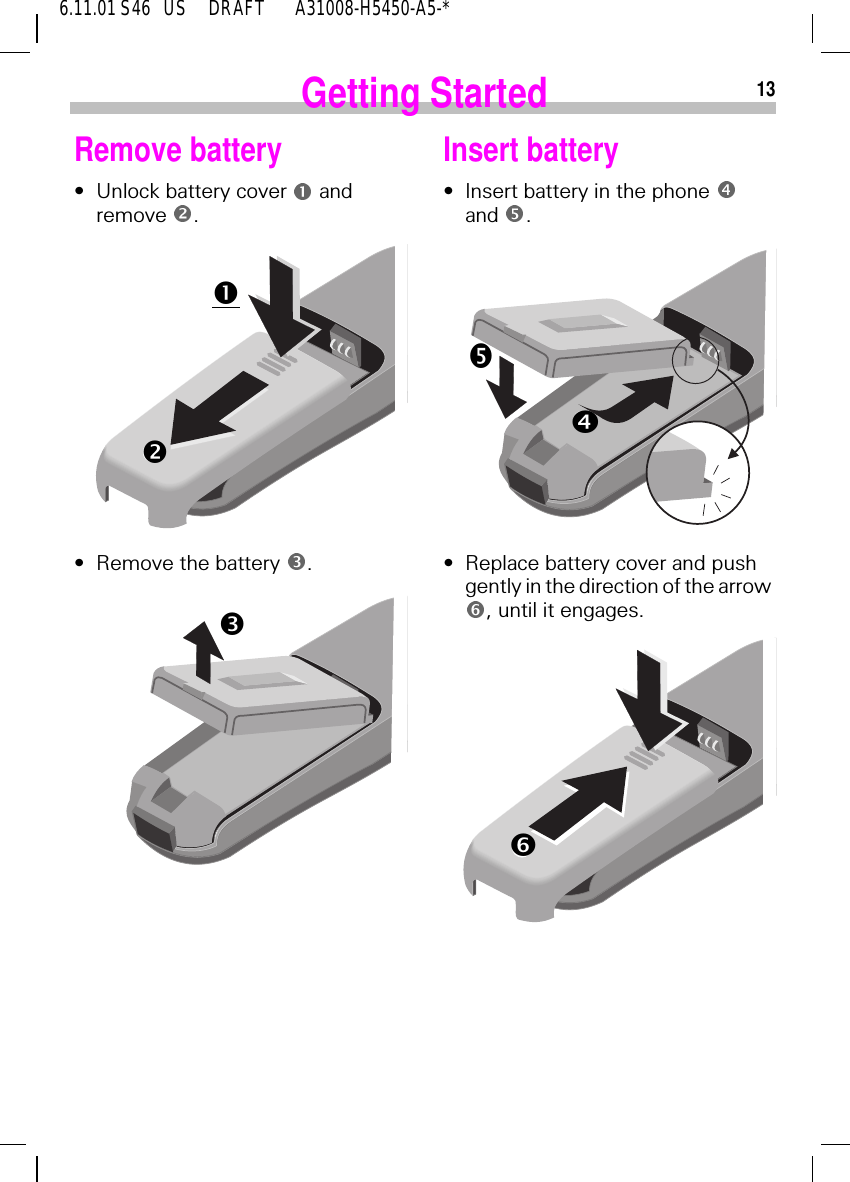 6.11.01 S46 US DRAFT A31008-H5450-A5-*

Getting Started

13

Remove battery

• Unlock battery cover ❶ and remove ❷.

❶

❷

• Remove the battery ❸.

❸

Insert battery

• Insert battery in the phone ❹ and ❺.

❺

❹

• Replace battery cover and push gently in the direction of the arrow ❻, until it engages.

❻