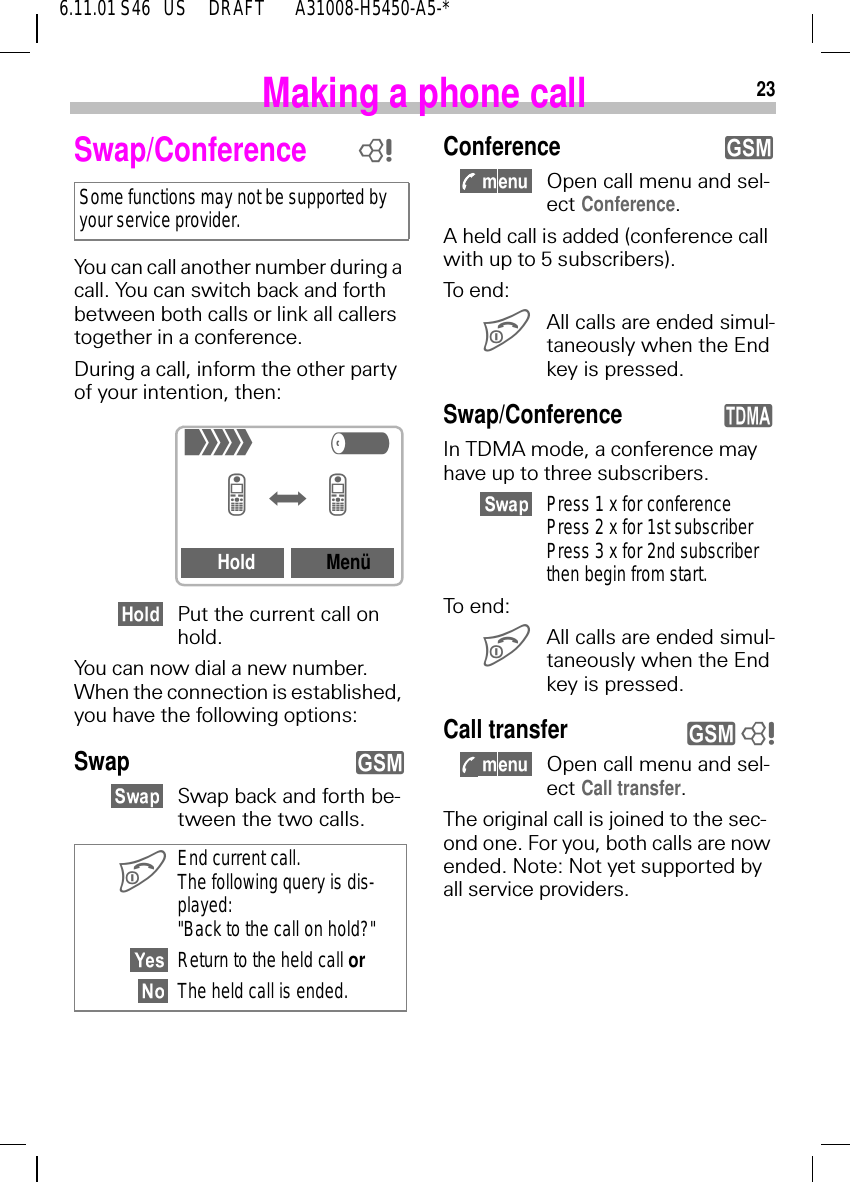 6.11.01 S46 US DRAFT A31008-H5450-A5-*

Making a phone call 23

Swap/Conference

Some functions may not be supported by your service provider.

You can call another number during a call. You can switch back and forth between both calls or link all callers together in a conference.

During a call, inform the other party of your intention, then:

Hold Menü

Hold Put the current call on hold.

You can now dial a new number. When the connection is established, you have the following options:

Swap GSM

Swap Swap back and forth between the two calls.

End current call.
The following query is displayed:
"Back to the call on hold?"

Yes Return to the held call or

No The held call is ended.

Conference GSM

menu Open call menu and select Conference.

A held call is added (conference call with up to 5 subscribers).

To end:

All calls are ended simultaneously when the End key is pressed.

Swap/Conference TDMA

In TDMA mode, a conference may have up to three subscribers.

Swap Press 1 x for conference
Press 2 x for 1st subscriber
Press 3 x for 2nd subscriber
then begin from start.

To end:

All calls are ended simultaneously when the End key is pressed.

Call transfer GSM

menu Open call menu and select Call transfer.

The original call is joined to the second one. For you, both calls are now ended. Note: Not yet supported by all service providers.