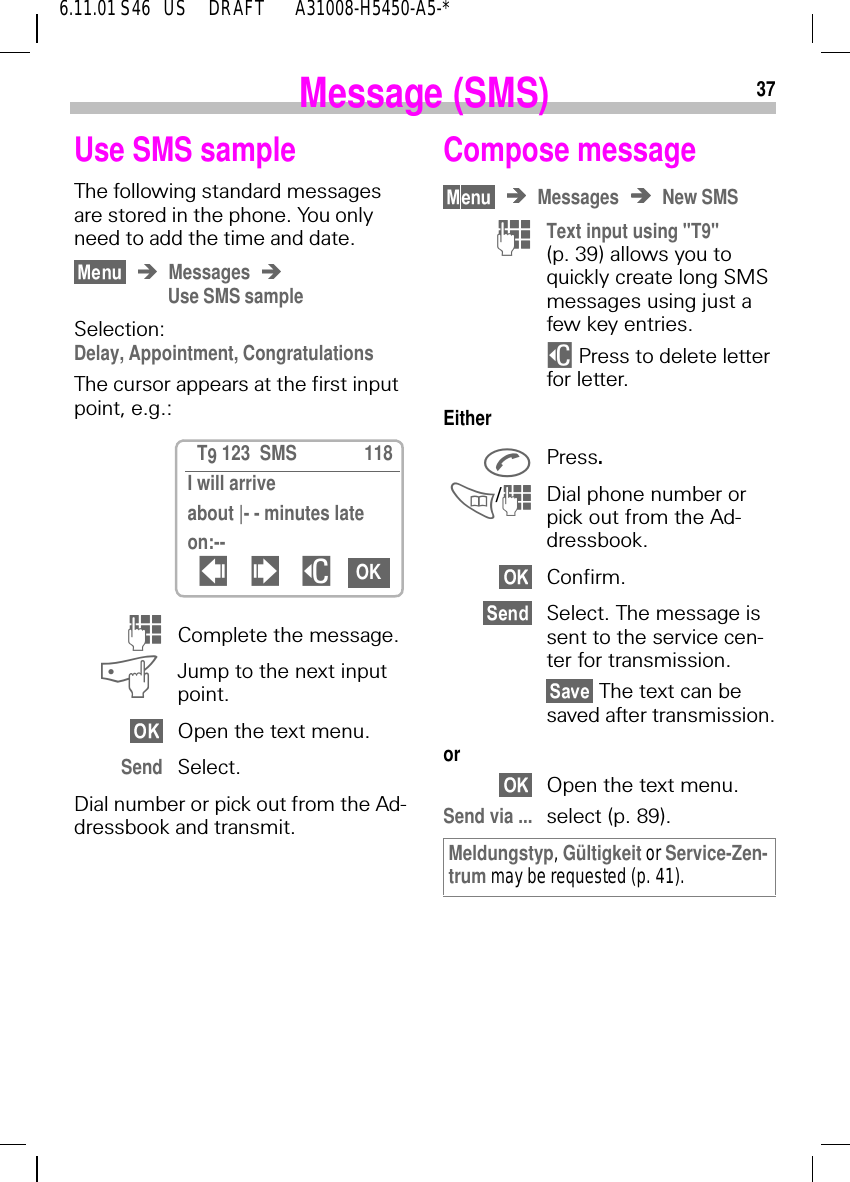 6.11.01 S46 US DRAFT A31008-H5450-A5-*

Message (SMS) 37

Use SMS sample

The following standard messages are stored in the phone. You only need to add the time and date.

Menu ➔ Messages ➔ Use SMS sample

Selection:
Delay, Appointment, Congratulations

The cursor appears at the first input point, e.g.:

T9 123 SMS 118
I will arrive
about |- - minutes late
on:--
OK

Complete the message.

Jump to the next input point.

OK Open the text menu.

Send Select.

Dial number or pick out from the Addressbook and transmit.

Compose message

Menu ➔ Messages ➔ New SMS

Text input using "T9" (p. 39) allows you to quickly create long SMS messages using just a few key entries.

Press to delete letter for letter.

Either

Press.

/ Dial phone number or pick out from the Addressbook.

OK Confirm.

Send Select. The message is sent to the service center for transmission.

Save The text can be saved after transmission.

or

OK Open the text menu.

Send via ... select (p. 89).

Meldungstyp, Gültigkeit or Service-Zentrum may be requested (p. 41).