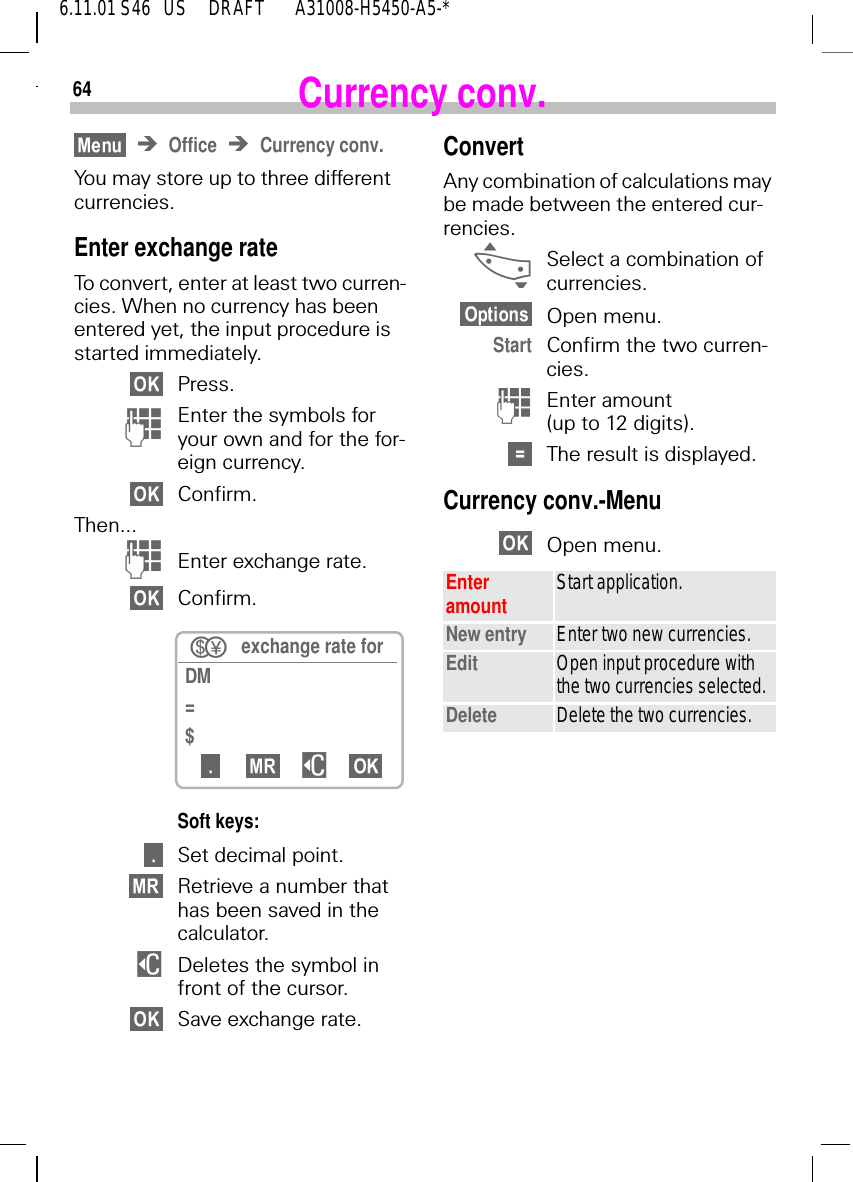 6.11.01 S46 US DRAFT A31008-H5450-A5-*

64 Currency conv.

Menu ➔ Office ➔ Currency conv.

You may store up to three different currencies.

Enter exchange rate

To convert, enter at least two currencies. When no currency has been entered yet, the input procedure is started immediately.

OK Press.

Enter the symbols for your own and for the foreign currency.

OK Confirm.

Then...

Enter exchange rate.

OK Confirm.

$¥ exchange rate for
DM
=
$
. MR C OK

Soft keys:

. Set decimal point.

MR Retrieve a number that has been saved in the calculator.

C Deletes the symbol in front of the cursor.

OK Save exchange rate.

Convert

Any combination of calculations may be made between the entered currencies.

Select a combination of currencies.

Options Open menu.

Start Confirm the two currencies.

Enter amount (up to 12 digits).

= The result is displayed.

Currency conv.-Menu

OK Open menu.

| Enter amount | Start application. |
|---|---|
| New entry | Enter two new currencies. |
| Edit | Open input procedure with the two currencies selected. |
| Delete | Delete the two currencies. |