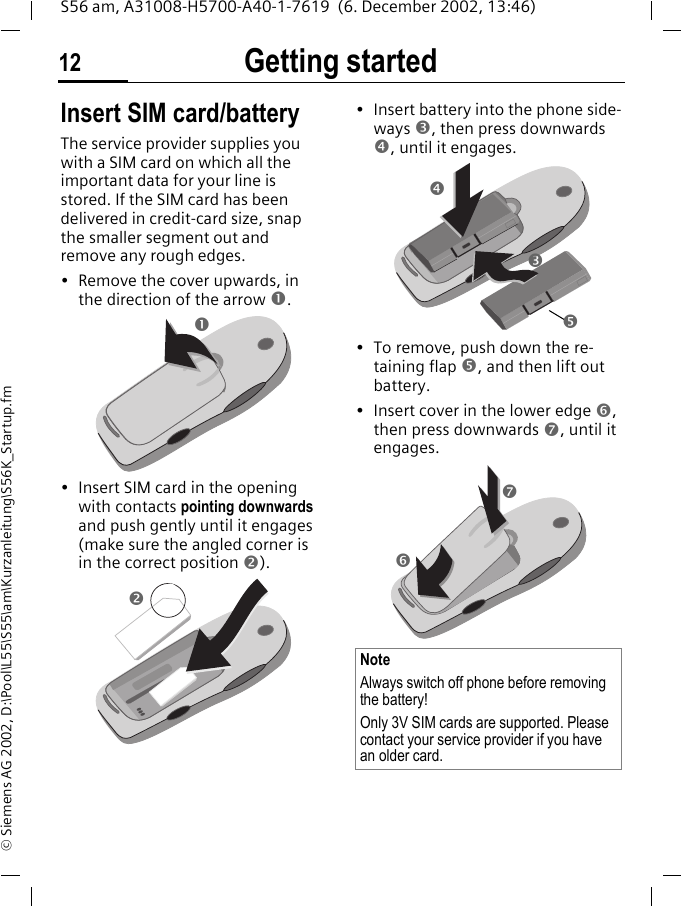 S56 am, A31008-H5700-A40-1-7619 (6. December 2002, 13:46)

12 Getting started

Insert SIM card/battery

The service provider supplies you with a SIM card on which all the important data for your line is stored. If the SIM card has been delivered in credit-card size, snap the smaller segment out and remove any rough edges.

• Remove the cover upwards, in the direction of the arrow ❶.

❶

• Insert SIM card in the opening with contacts pointing downwards and push gently until it engages (make sure the angled corner is in the correct position ❷).

❷

• Insert battery into the phone sideways ❸, then press downwards ❹, until it engages.

❹

❸

❺

• To remove, push down the retaining flap ❺, and then lift out battery.

• Insert cover in the lower edge ❻, then press downwards ❼, until it engages.

❼

❻

Note

Always switch off phone before removing the battery!

Only 3V SIM cards are supported. Please contact your service provider if you have an older card.

© Siemens AG 2002, D:\Pool\L55\S55\am\Kurzanleitung\S56K_Startup.fm