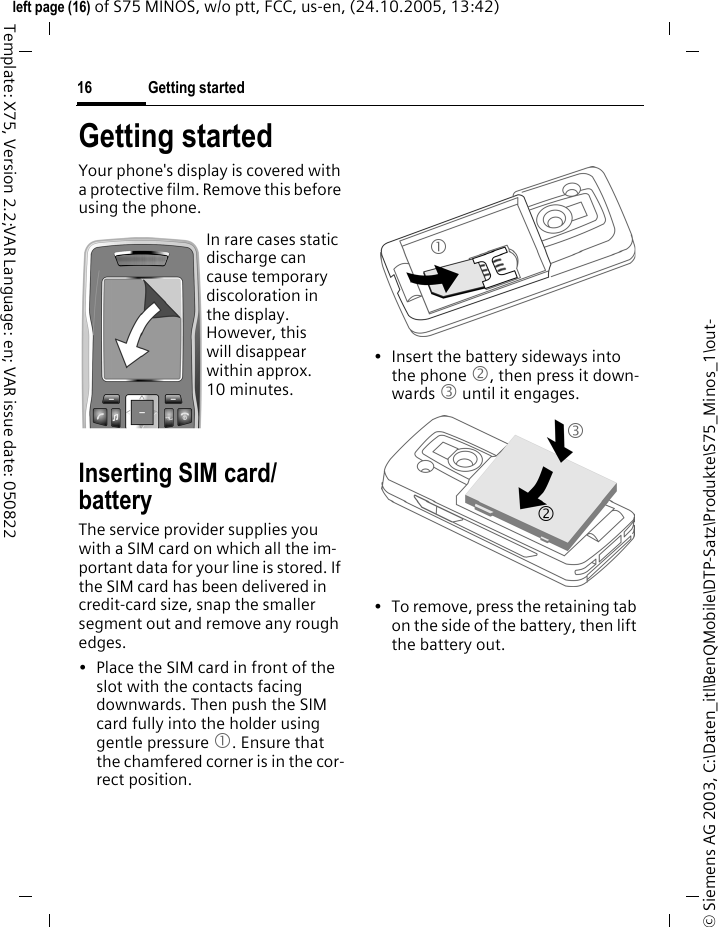 left page (16) of S75 MINOS, w/o ptt, FCC, us-en, (24.10.2005, 13:42)

Template: X75, Version 2.2;VAR Language: en; VAR issue date: 050822

16 Getting started

Getting started

Your phone's display is covered with a protective film. Remove this before using the phone.

In rare cases static discharge can cause temporary discoloration in the display. However, this will disappear within approx. 10 minutes.

Inserting SIM card/ battery

The service provider supplies you with a SIM card on which all the important data for your line is stored. If the SIM card has been delivered in credit-card size, snap the smaller segment out and remove any rough edges.

• Place the SIM card in front of the slot with the contacts facing downwards. Then push the SIM card fully into the holder using gentle pressure ①. Ensure that the chamfered corner is in the correct position.

①

• Insert the battery sideways into the phone ②, then press it downwards ③ until it engages.

③

②

• To remove, press the retaining tab on the side of the battery, then lift the battery out.

© Siemens AG 2003, C:\Daten_itl\BenQMobile\DTP-Satz\Produkte\S75_Minos_1\out-