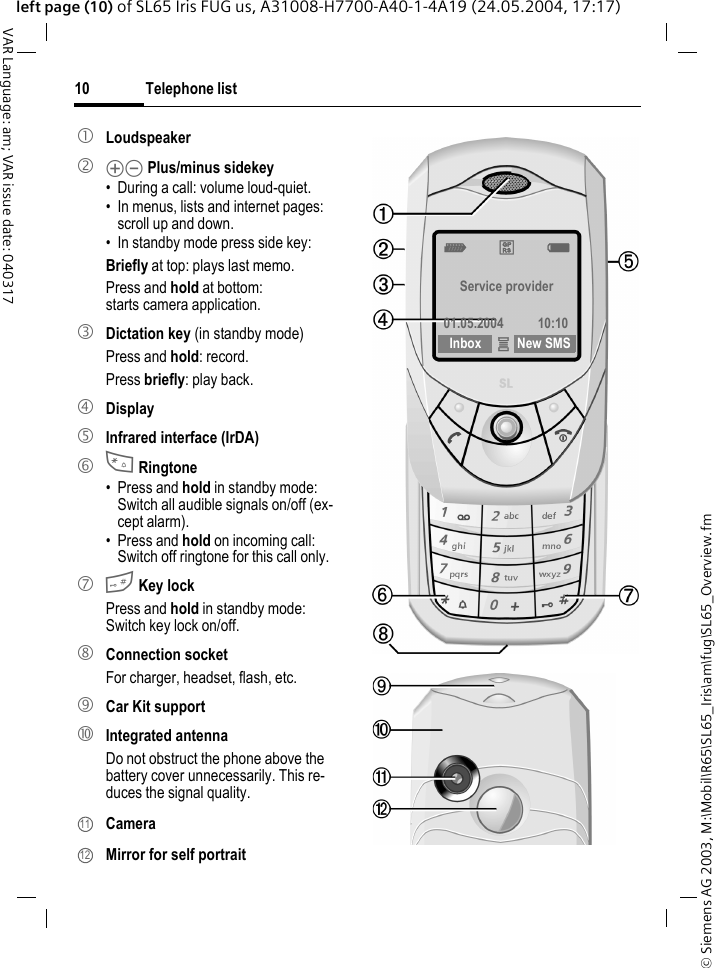 left page (10) of SL65 Iris FUG us, A31008-H7700-A40-1-4A19 (24.05.2004, 17:17)

VAR Language: am; VAR issue date: 040317

10 Telephone list

① Loudspeaker

② ⊕⊖ Plus/minus sidekey
• During a call: volume loud-quiet.
• In menus, lists and internet pages: scroll up and down.
• In standby mode press side key:
Briefly at top: plays last memo.
Press and hold at bottom: starts camera application.

③ Dictation key (in standby mode)
Press and hold: record.
Press briefly: play back.

④ Display

⑤ Infrared interface (IrDA)

⑥ Ringtone
• Press and hold in standby mode: Switch all audible signals on/off (except alarm).
• Press and hold on incoming call: Switch off ringtone for this call only.

⑦ Key lock
Press and hold in standby mode: Switch key lock on/off.

⑧ Connection socket
For charger, headset, flash, etc.

⑨ Car Kit support

⑩ Integrated antenna
Do not obstruct the phone above the battery cover unnecessarily. This reduces the signal quality.

⑪ Camera

⑫ Mirror for self portrait

①
②
③
④
⑤
Service provider
01.05.2004 10:10
Inbox New SMS
SL
1 2 abc def 3
4 ghi 5 jkl mno 6
7 pqrs 8 tuv wxyz 9
* 0 + #
⑥
⑦
⑧
⑨
⑩
⑪
⑫

© Siemens AG 2003, M:\Mobil\R65\SL65_Iris\am\fug\SL65_Overview.fm