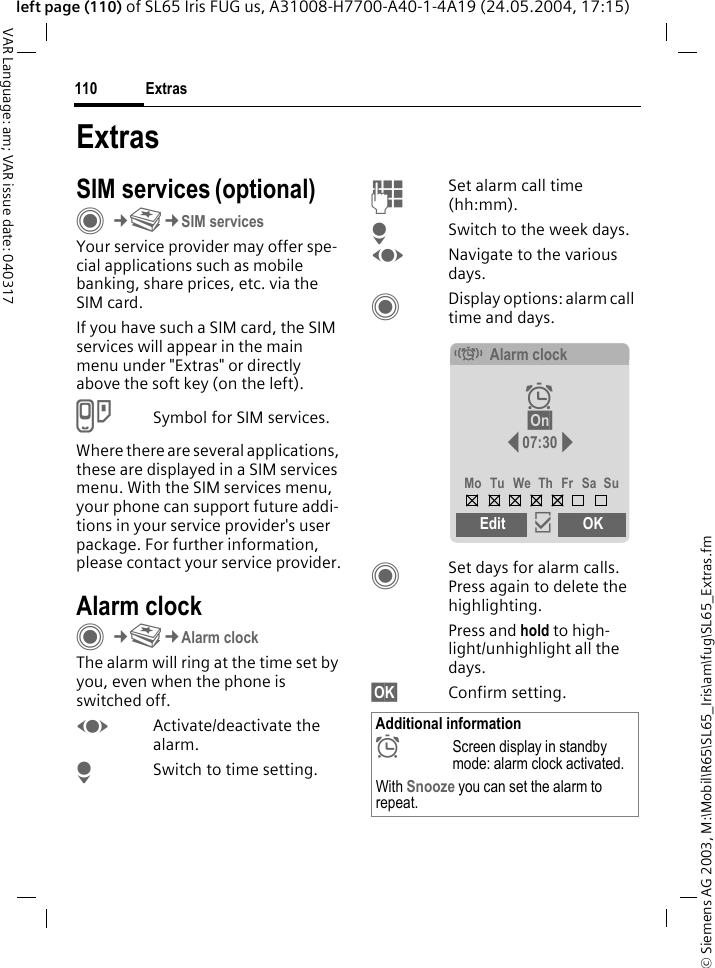 left page (110) of SL65 Iris FUG us, A31008-H7700-A40-1-4A19 (24.05.2004, 17:15)

VAR Language: am; VAR issue date: 040317

110 Extras

Extras

SIM services (optional)

→ → SIM services

Your service provider may offer special applications such as mobile banking, share prices, etc. via the SIM card.

If you have such a SIM card, the SIM services will appear in the main menu under "Extras" or directly above the soft key (on the left).

Symbol for SIM services.

Where there are several applications, these are displayed in a SIM services menu. With the SIM services menu, your phone can support future additions in your service provider's user package. For further information, please contact your service provider.

Alarm clock

→ → Alarm clock

The alarm will ring at the time set by you, even when the phone is switched off.

Activate/deactivate the alarm.

Switch to time setting.

Set alarm call time (hh:mm).

Switch to the week days.

Navigate to the various days.

Display options: alarm call time and days.

Alarm clock

On

07:30

Mo Tu We Th Fr Sa Su

Edit OK

Set days for alarm calls. Press again to delete the highlighting.

Press and hold to highlight/unhighlight all the days.

OK Confirm setting.

Additional information

Screen display in standby mode: alarm clock activated.

With Snooze you can set the alarm to repeat.

© Siemens AG 2003, M:\Mobil\R65\SL65_Iris\am\fug\SL65_Extras.fm