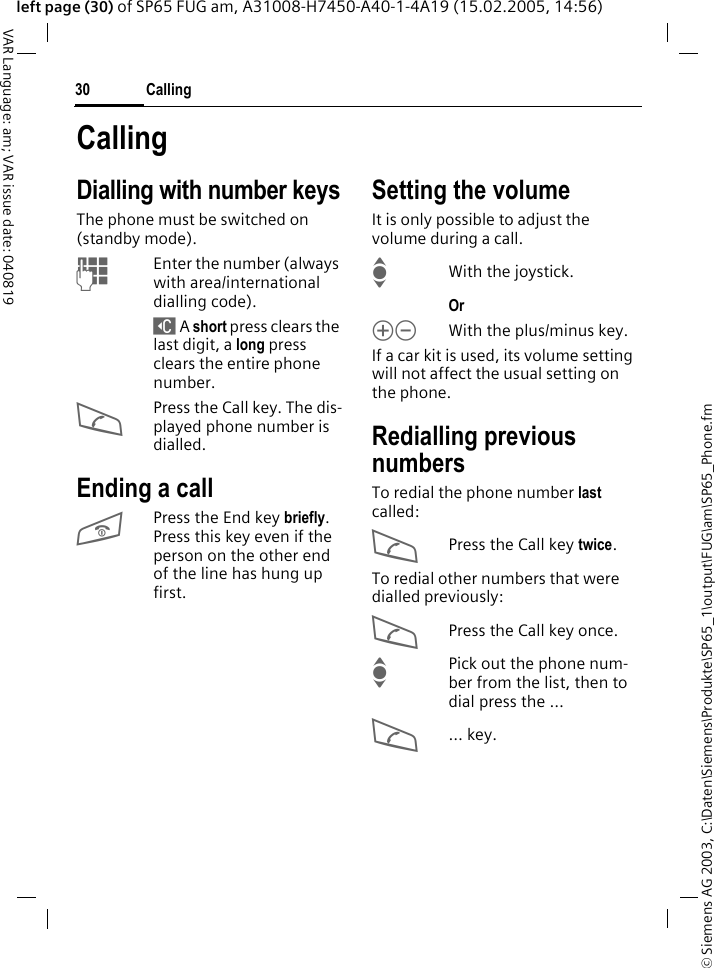 left page (30) of SP65 FUG am, A31008-H7450-A40-1-4A19 (15.02.2005, 14:56)

VAR Language: am; VAR issue date: 040819

30 Calling

Calling

Dialling with number keys

The phone must be switched on (standby mode).

Enter the number (always with area/international dialling code).

A short press clears the last digit, a long press clears the entire phone number.

Press the Call key. The displayed phone number is dialled.

Ending a call

Press the End key briefly. Press this key even if the person on the other end of the line has hung up first.

Setting the volume

It is only possible to adjust the volume during a call.

With the joystick.

Or

With the plus/minus key.

If a car kit is used, its volume setting will not affect the usual setting on the phone.

Redialling previous numbers

To redial the phone number last called:

Press the Call key twice.

To redial other numbers that were dialled previously:

Press the Call key once.

Pick out the phone number from the list, then to dial press the ...

... key.

© Siemens AG 2003, C:\Daten\Siemens\Produkte\SP65_1\output\FUG\am\SP65_Phone.fm