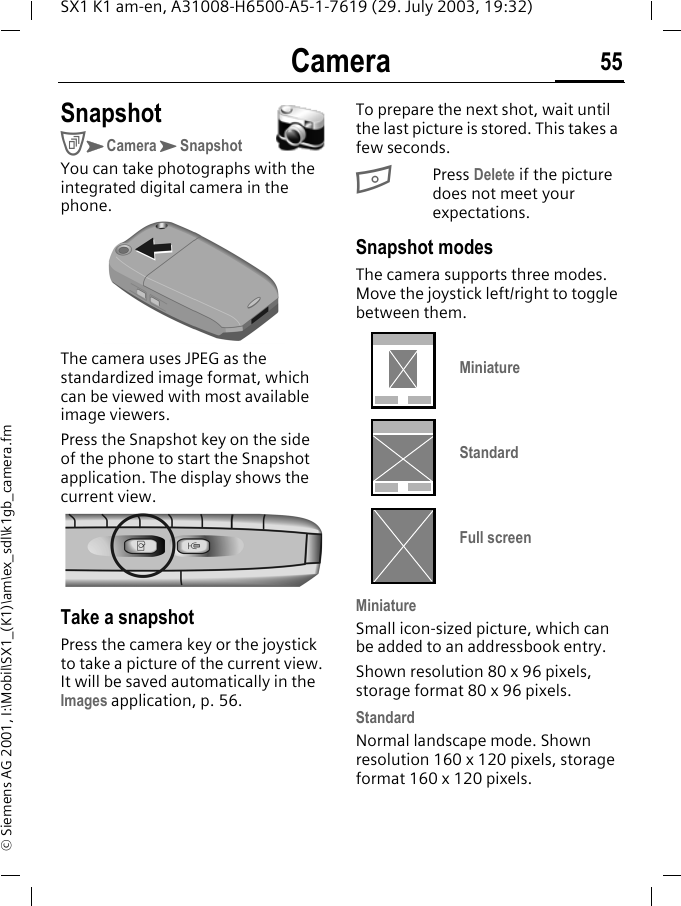 SX1 K1 am-en, A31008-H6500-A5-1-7619 (29. July 2003, 19:32)

Camera 55

© Siemens AG 2001, I:\Mobil\SX1_(K1)\am\ex_sdl\k1gb_camera.fm

Snapshot

➤ Camera ➤ Snapshot

You can take photographs with the integrated digital camera in the phone.

The camera uses JPEG as the standardized image format, which can be viewed with most available image viewers.

Press the Snapshot key on the side of the phone to start the Snapshot application. The display shows the current view.

Take a snapshot

Press the camera key or the joystick to take a picture of the current view. It will be saved automatically in the Images application, p. 56.

To prepare the next shot, wait until the last picture is stored. This takes a few seconds.

Press Delete if the picture does not meet your expectations.

Snapshot modes

The camera supports three modes. Move the joystick left/right to toggle between them.

Miniature

Standard

Full screen

Miniature

Small icon-sized picture, which can be added to an addressbook entry.

Shown resolution 80 x 96 pixels, storage format 80 x 96 pixels.

Standard

Normal landscape mode. Shown resolution 160 x 120 pixels, storage format 160 x 120 pixels.