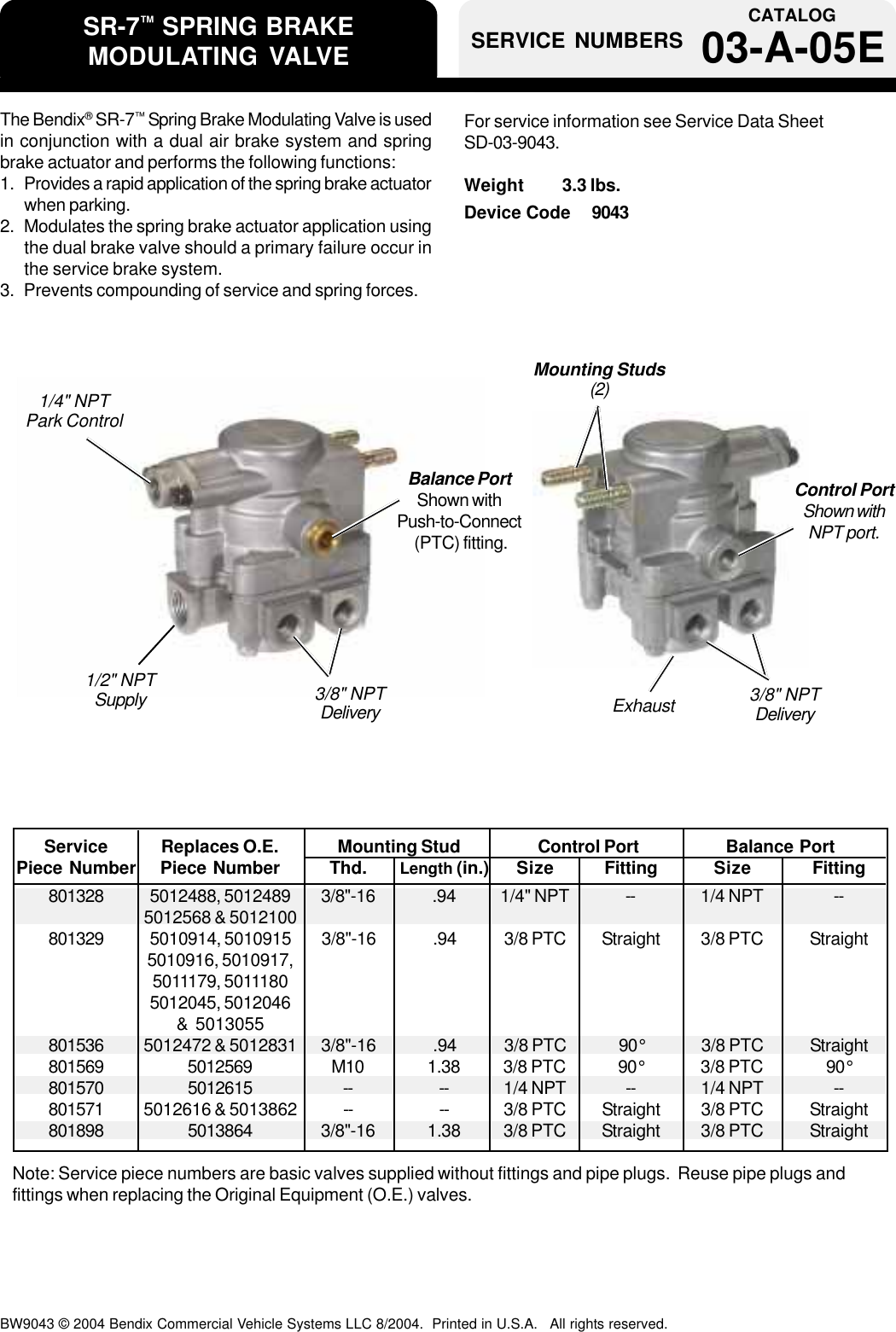 SR-7™ SPRING BRAKE MODULATING VALVE

SERVICE NUMBERS

CATALOG
03-A-05E

The Bendix® SR-7™ Spring Brake Modulating Valve is used in conjunction with a dual air brake system and spring brake actuator and performs the following functions:
1. Provides a rapid application of the spring brake actuator when parking.
2. Modulates the spring brake actuator application using the dual brake valve should a primary failure occur in the service brake system.
3. Prevents compounding of service and spring forces.

For service information see Service Data Sheet SD-03-9043.

Weight 3.3 lbs.
Device Code 9043

1/4" NPT
Park Control

Balance Port
Shown with
Push-to-Connect
(PTC) fitting.

1/2" NPT
Supply

3/8" NPT
Delivery

Mounting Studs
(2)

Control Port
Shown with
NPT port.

Exhaust

3/8" NPT
Delivery

| Service Piece Number | Replaces O.E. Piece Number | Mounting Stud Thd. | Mounting Stud Length (in.) | Control Port Size | Control Port Fitting | Balance Port Size | Balance Port Fitting |
|---|---|---|---|---|---|---|---|
| 801328 | 5012488, 5012489 5012568 & 5012100 | 3/8"-16 | .94 | 1/4" NPT | -- | 1/4 NPT | -- |
| 801329 | 5010914, 5010915 5010916, 5010917, 5011179, 5011180 5012045, 5012046 & 5013055 | 3/8"-16 | .94 | 3/8 PTC | Straight | 3/8 PTC | Straight |
| 801536 | 5012472 & 5012831 | 3/8"-16 | .94 | 3/8 PTC | 90° | 3/8 PTC | Straight |
| 801569 | 5012569 | M10 | 1.38 | 3/8 PTC | 90° | 3/8 PTC | 90° |
| 801570 | 5012615 | -- | -- | 1/4 NPT | -- | 1/4 NPT | -- |
| 801571 | 5012616 & 5013862 | -- | -- | 3/8 PTC | Straight | 3/8 PTC | Straight |
| 801898 | 5013864 | 3/8"-16 | 1.38 | 3/8 PTC | Straight | 3/8 PTC | Straight |

Note: Service piece numbers are basic valves supplied without fittings and pipe plugs. Reuse pipe plugs and fittings when replacing the Original Equipment (O.E.) valves.

BW9043 © 2004 Bendix Commercial Vehicle Systems LLC 8/2004. Printed in U.S.A. All rights reserved.