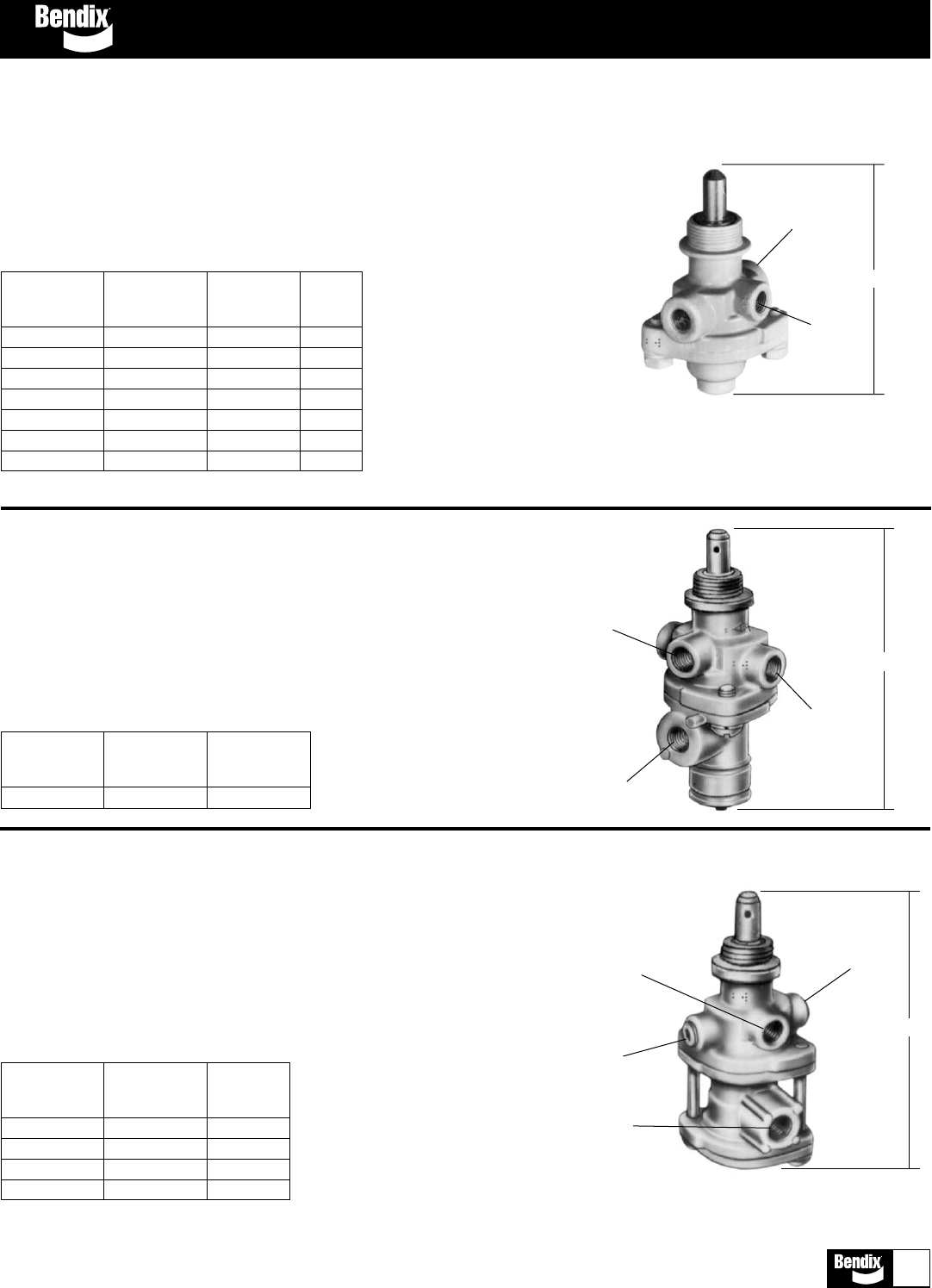 Bendix

Bendix