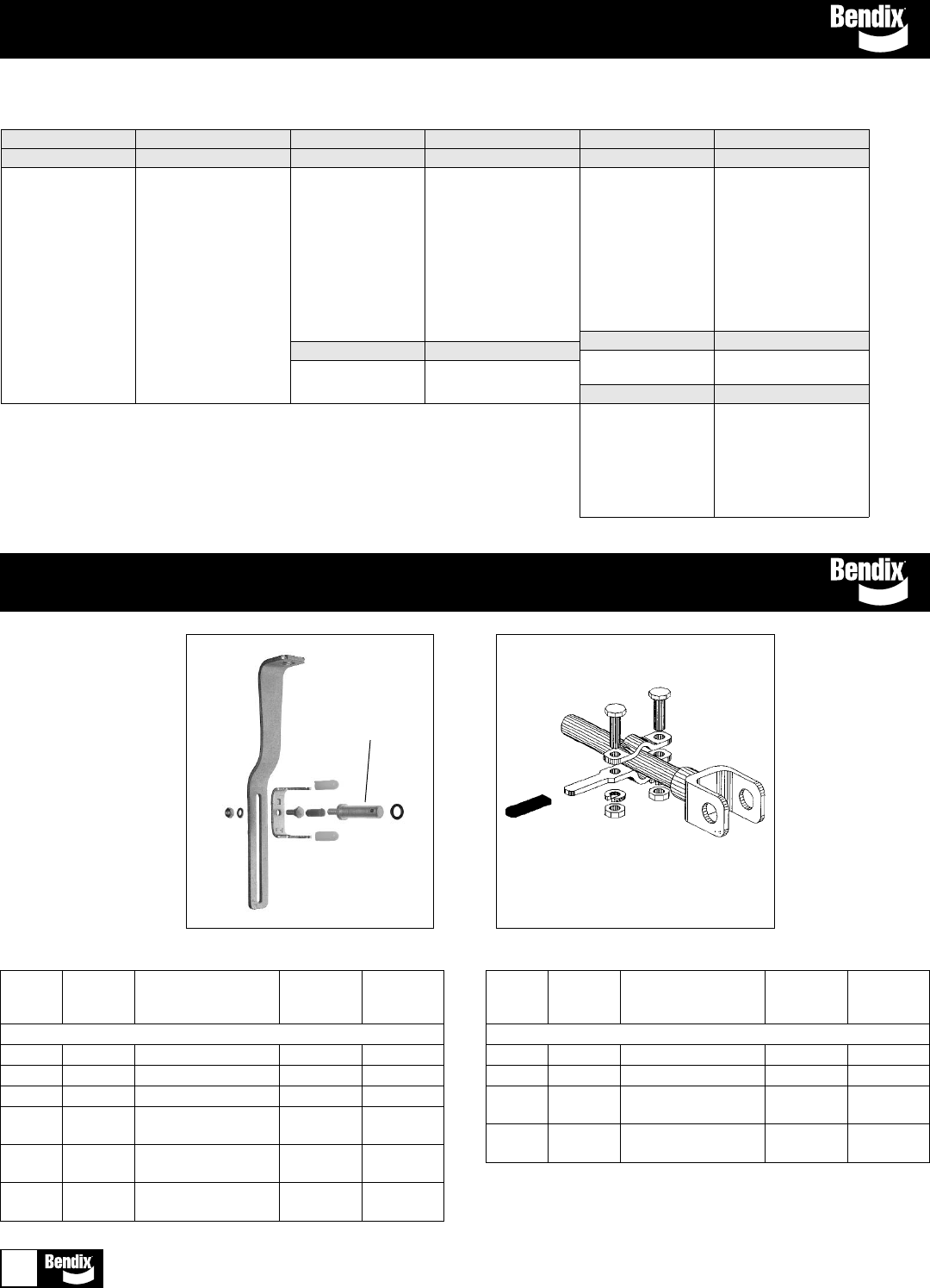 Bendix

Bendix

Bendix