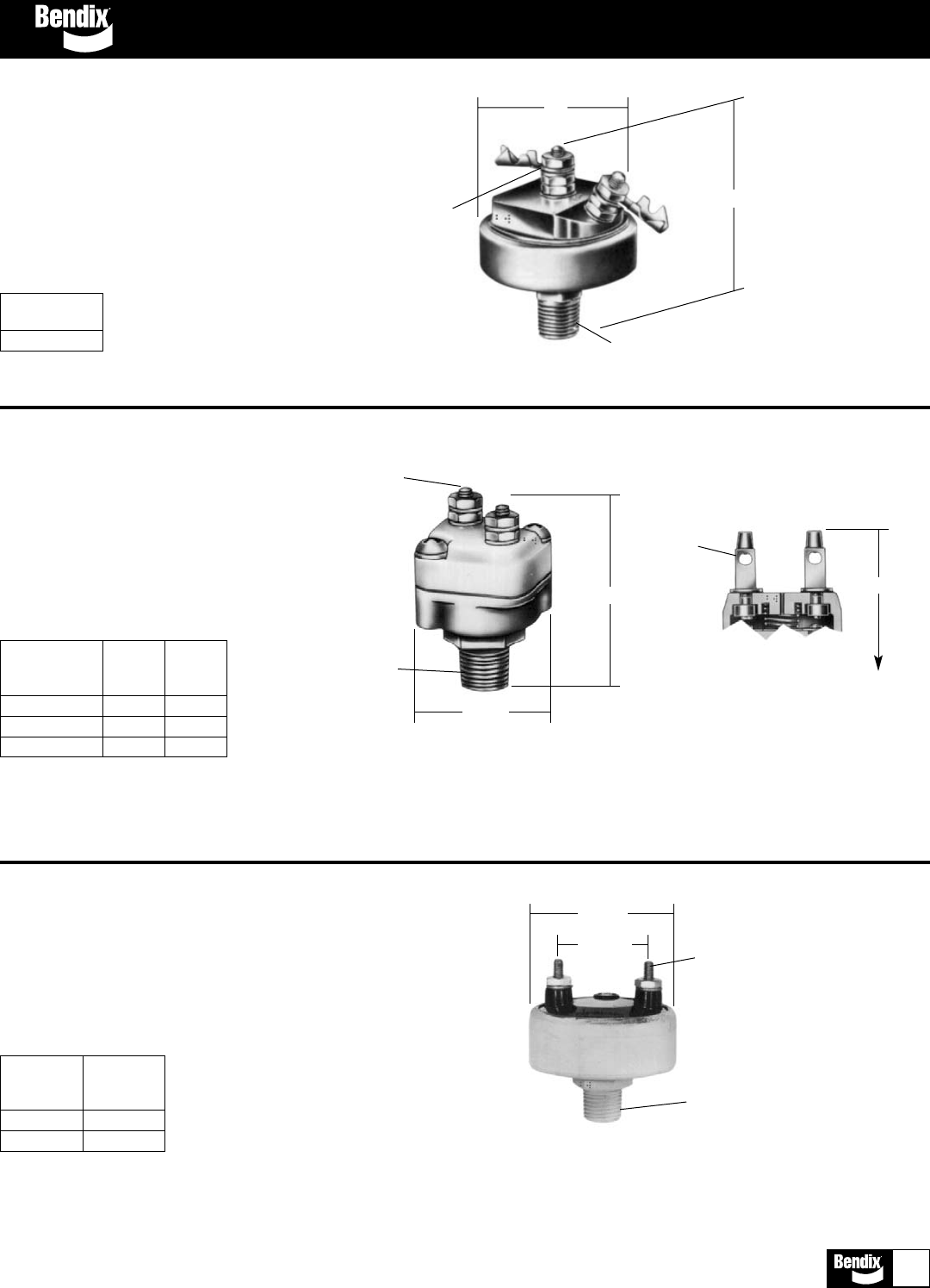 Bendix

Bendix