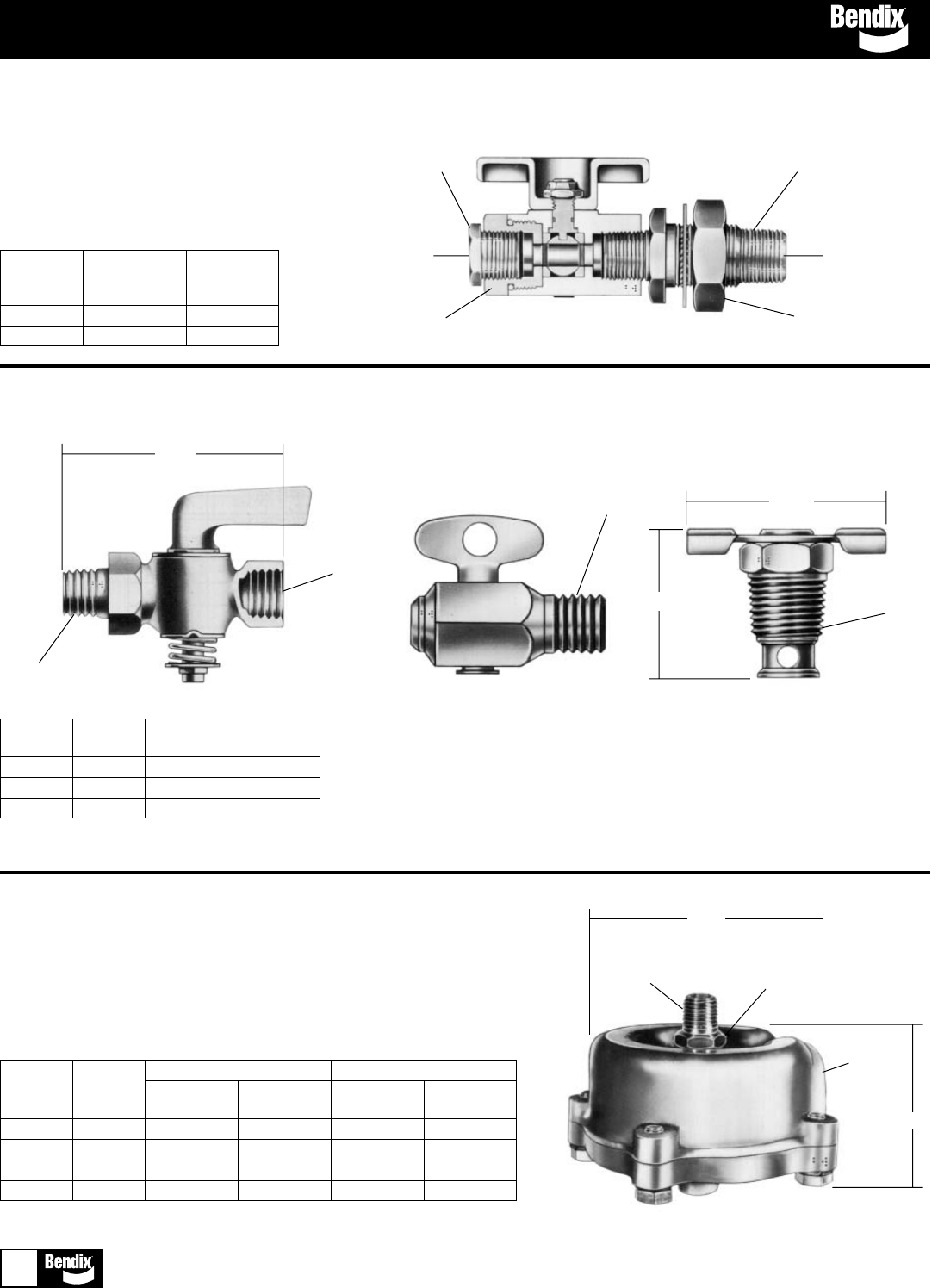 Bendix

Bendix