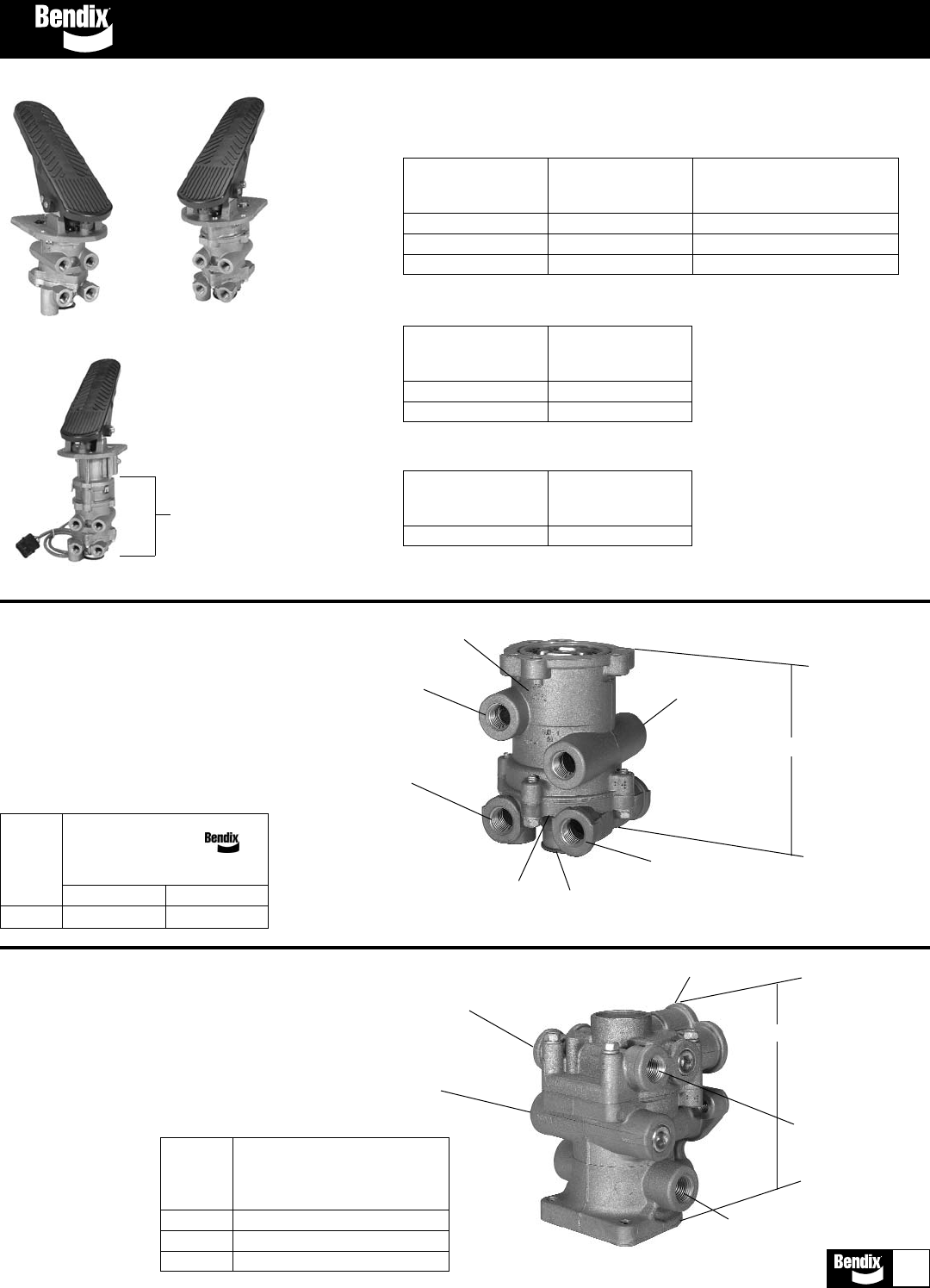 Bendix

Bendix

Bendix