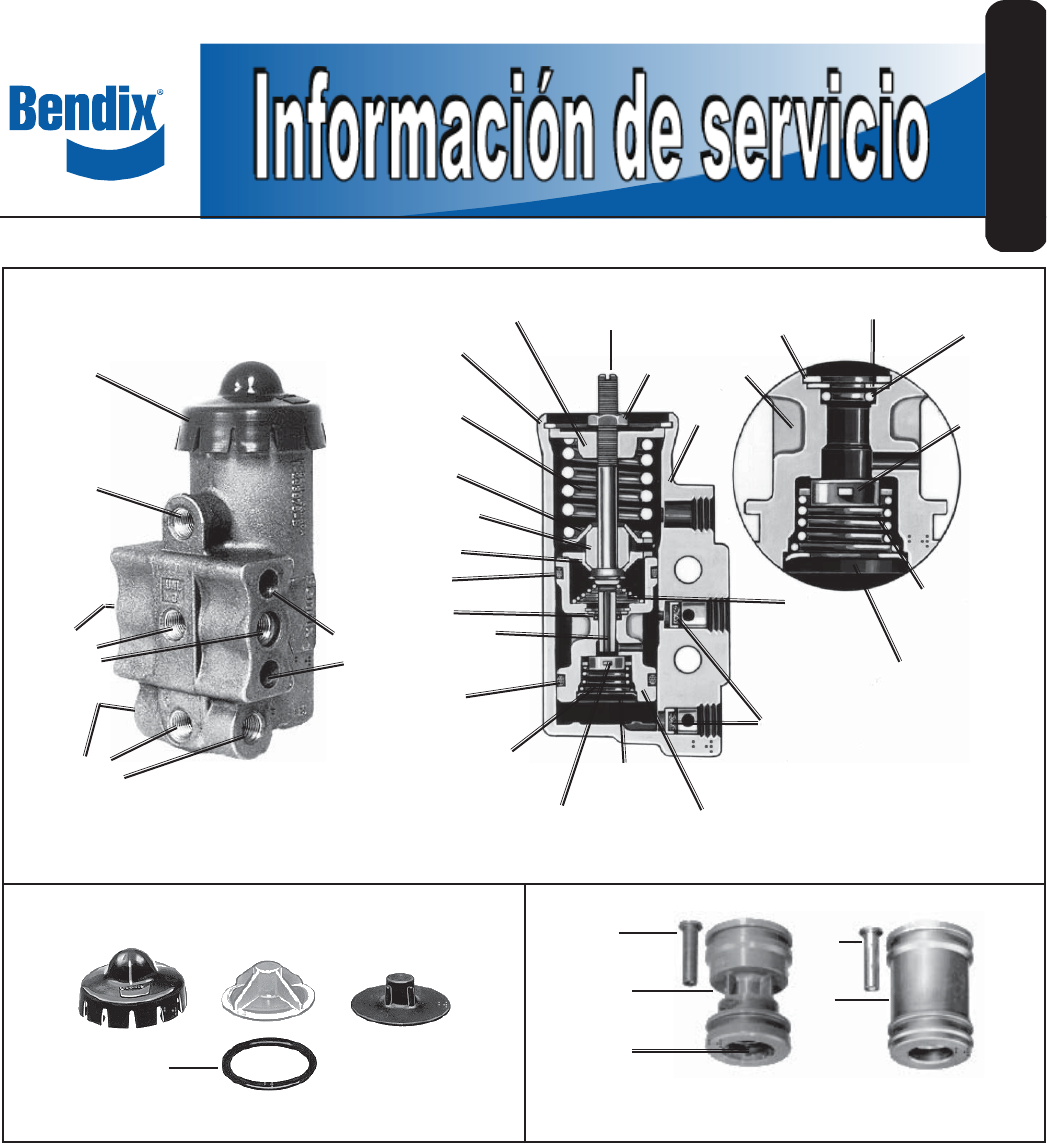 Bendix®

Información de servicio