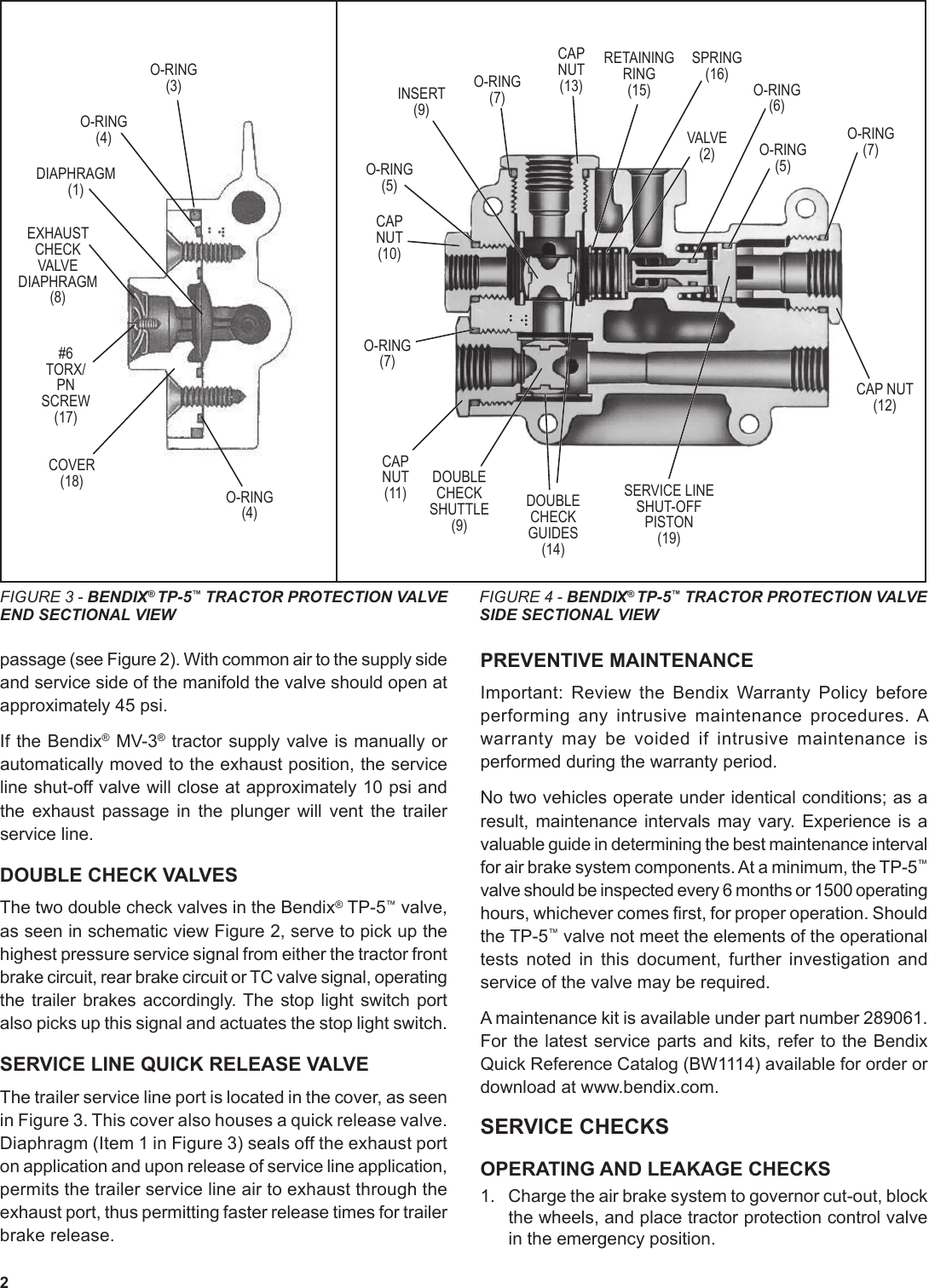 O-RING
(3)

O-RING
(4)

DIAPHRAGM
(1)

EXHAUST
CHECK
VALVE
DIAPHRAGM
(8)

#6
TORX/
PN
SCREW
(17)

COVER
(18)

O-RING
(4)

INSERT
(9)

O-RING
(7)

CAP
NUT
(13)

RETAINING
RING
(15)

SPRING
(16)

O-RING
(6)

VALVE
(2)

O-RING
(5)

O-RING
(7)

O-RING
(5)

CAP
NUT
(10)

O-RING
(7)

CAP NUT
(12)

CAP
NUT
(11)

DOUBLE
CHECK
SHUTTLE
(9)

DOUBLE
CHECK
GUIDES
(14)

SERVICE LINE
SHUT-OFF
PISTON
(19)

FIGURE 3 - BENDIX® TP-5™ TRACTOR PROTECTION VALVE END SECTIONAL VIEW

FIGURE 4 - BENDIX® TP-5™ TRACTOR PROTECTION VALVE SIDE SECTIONAL VIEW

passage (see Figure 2). With common air to the supply side and service side of the manifold the valve should open at approximately 45 psi.

If the Bendix® MV-3® tractor supply valve is manually or automatically moved to the exhaust position, the service line shut-off valve will close at approximately 10 psi and the exhaust passage in the plunger will vent the trailer service line.

DOUBLE CHECK VALVES

The two double check valves in the Bendix® TP-5™ valve, as seen in schematic view Figure 2, serve to pick up the highest pressure service signal from either the tractor front brake circuit, rear brake circuit or TC valve signal, operating the trailer brakes accordingly. The stop light switch port also picks up this signal and actuates the stop light switch.

SERVICE LINE QUICK RELEASE VALVE

The trailer service line port is located in the cover, as seen in Figure 3. This cover also houses a quick release valve. Diaphragm (Item 1 in Figure 3) seals off the exhaust port on application and upon release of service line application, permits the trailer service line air to exhaust through the exhaust port, thus permitting faster release times for trailer brake release.

PREVENTIVE MAINTENANCE

Important: Review the Bendix Warranty Policy before performing any intrusive maintenance procedures. A warranty may be voided if intrusive maintenance is performed during the warranty period.

No two vehicles operate under identical conditions; as a result, maintenance intervals may vary. Experience is a valuable guide in determining the best maintenance interval for air brake system components. At a minimum, the TP-5™ valve should be inspected every 6 months or 1500 operating hours, whichever comes first, for proper operation. Should the TP-5™ valve not meet the elements of the operational tests noted in this document, further investigation and service of the valve may be required.

A maintenance kit is available under part number 289061. For the latest service parts and kits, refer to the Bendix Quick Reference Catalog (BW1114) available for order or download at www.bendix.com.

SERVICE CHECKS

OPERATING AND LEAKAGE CHECKS

1. Charge the air brake system to governor cut-out, block the wheels, and place tractor protection control valve in the emergency position.

2