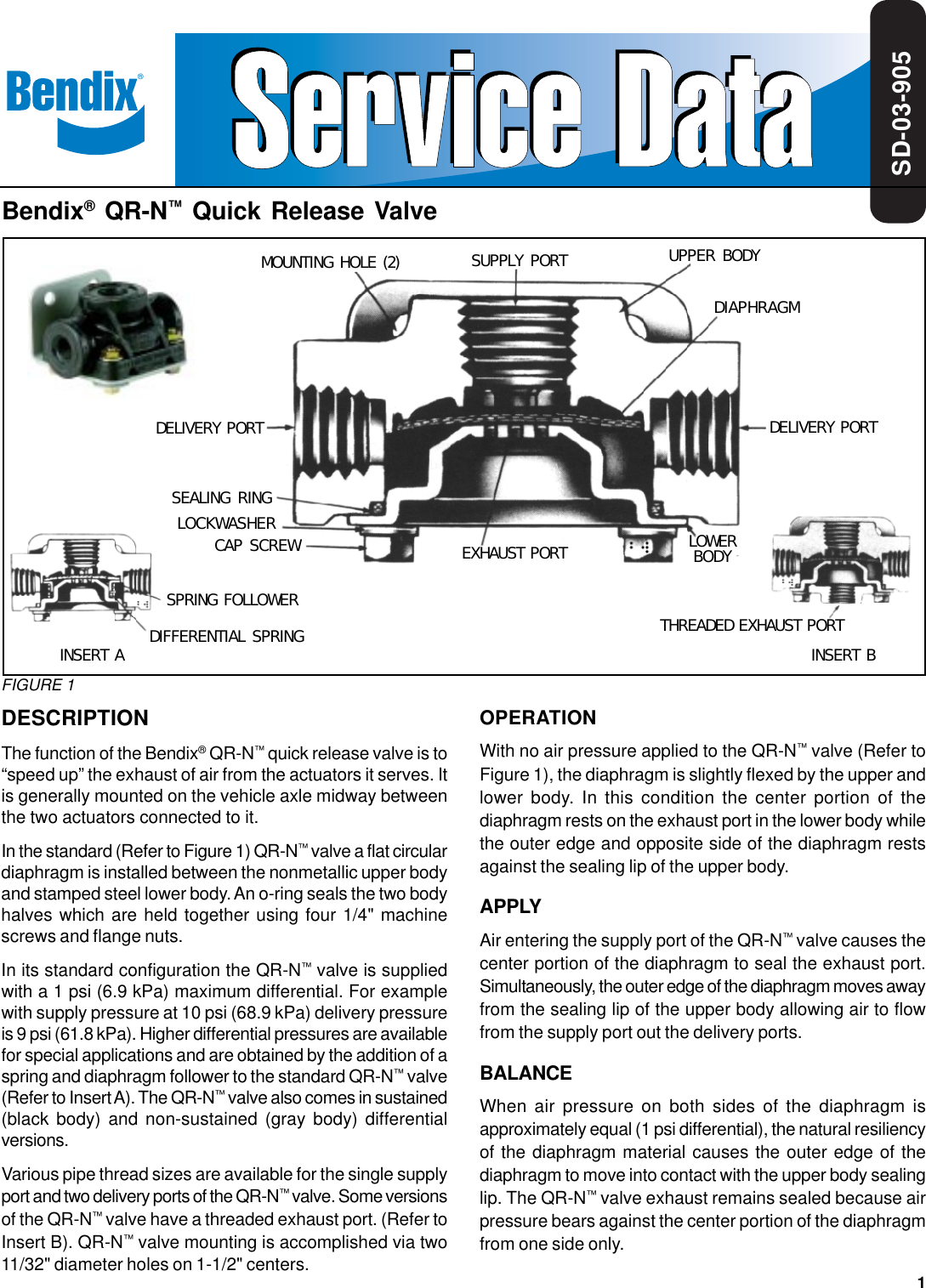 Bendix®

Service Data

SD-03-905

Bendix® QR-N™ Quick Release Valve

MOUNTING HOLE (2)
SUPPLY PORT
UPPER BODY
DIAPHRAGM
DELIVERY PORT
DELIVERY PORT
SEALING RING
LOCKWASHER
CAP SCREW
EXHAUST PORT
LOWER BODY
SPRING FOLLOWER
DIFFERENTIAL SPRING
THREADED EXHAUST PORT
INSERT A
INSERT B

FIGURE 1

DESCRIPTION

The function of the Bendix® QR-N™ quick release valve is to “speed up” the exhaust of air from the actuators it serves. It is generally mounted on the vehicle axle midway between the two actuators connected to it.

In the standard (Refer to Figure 1) QR-N™ valve a flat circular diaphragm is installed between the nonmetallic upper body and stamped steel lower body. An o-ring seals the two body halves which are held together using four 1/4" machine screws and flange nuts.

In its standard configuration the QR-N™ valve is supplied with a 1 psi (6.9 kPa) maximum differential. For example with supply pressure at 10 psi (68.9 kPa) delivery pressure is 9 psi (61.8 kPa). Higher differential pressures are available for special applications and are obtained by the addition of a spring and diaphragm follower to the standard QR-N™ valve (Refer to Insert A). The QR-N™ valve also comes in sustained (black body) and non-sustained (gray body) differential versions.

Various pipe thread sizes are available for the single supply port and two delivery ports of the QR-N™ valve. Some versions of the QR-N™ valve have a threaded exhaust port. (Refer to Insert B). QR-N™ valve mounting is accomplished via two 11/32" diameter holes on 1-1/2" centers.

OPERATION

With no air pressure applied to the QR-N™ valve (Refer to Figure 1), the diaphragm is slightly flexed by the upper and lower body. In this condition the center portion of the diaphragm rests on the exhaust port in the lower body while the outer edge and opposite side of the diaphragm rests against the sealing lip of the upper body.

APPLY

Air entering the supply port of the QR-N™ valve causes the center portion of the diaphragm to seal the exhaust port. Simultaneously, the outer edge of the diaphragm moves away from the sealing lip of the upper body allowing air to flow from the supply port out the delivery ports.

BALANCE

When air pressure on both sides of the diaphragm is approximately equal (1 psi differential), the natural resiliency of the diaphragm material causes the outer edge of the diaphragm to move into contact with the upper body sealing lip. The QR-N™ valve exhaust remains sealed because air pressure bears against the center portion of the diaphragm from one side only.

1