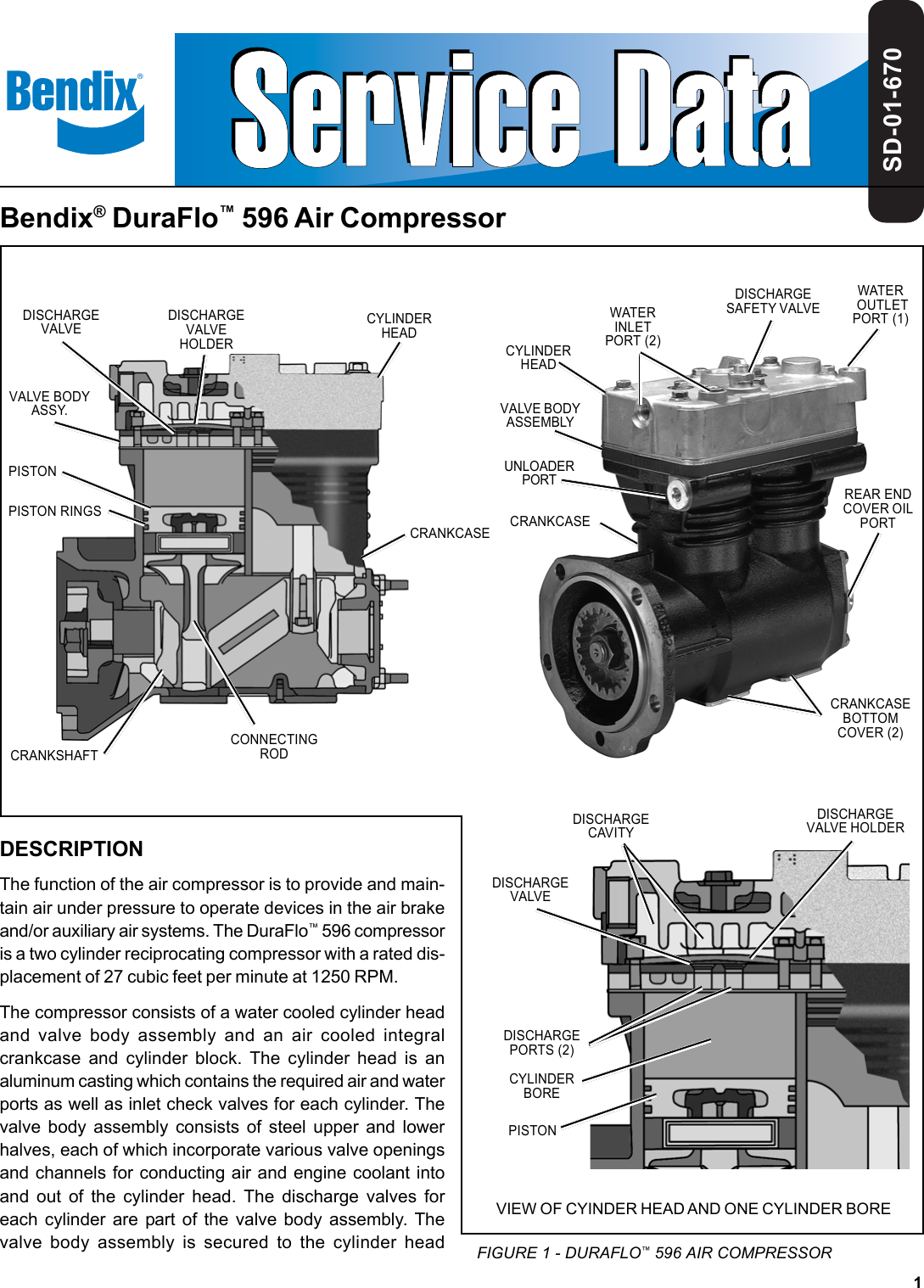 Bendix®

Service Data

SD-01-670

Bendix® DuraFlo™ 596 Air Compressor

DISCHARGE VALVE
DISCHARGE VALVE HOLDER
CYLINDER HEAD
VALVE BODY ASSY.
PISTON
PISTON RINGS
CRANKCASE
CRANKSHAFT
CONNECTING ROD

CYLINDER HEAD
WATER INLET PORT (2)
DISCHARGE SAFETY VALVE
WATER OUTLET PORT (1)
VALVE BODY ASSEMBLY
UNLOADER PORT
CRANKCASE
REAR END COVER OIL PORT
CRANKCASE BOTTOM COVER (2)

DESCRIPTION

The function of the air compressor is to provide and maintain air under pressure to operate devices in the air brake and/or auxiliary air systems. The DuraFlo™ 596 compressor is a two cylinder reciprocating compressor with a rated displacement of 27 cubic feet per minute at 1250 RPM.

The compressor consists of a water cooled cylinder head and valve body assembly and an air cooled integral crankcase and cylinder block. The cylinder head is an aluminum casting which contains the required air and water ports as well as inlet check valves for each cylinder. The valve body assembly consists of steel upper and lower halves, each of which incorporate various valve openings and channels for conducting air and engine coolant into and out of the cylinder head. The discharge valves for each cylinder are part of the valve body assembly. The valve body assembly is secured to the cylinder head

DISCHARGE CAVITY
DISCHARGE VALVE HOLDER
DISCHARGE VALVE
DISCHARGE PORTS (2)
CYLINDER BORE
PISTON

VIEW OF CYINDER HEAD AND ONE CYLINDER BORE

FIGURE 1 - DURAFLO™ 596 AIR COMPRESSOR

1