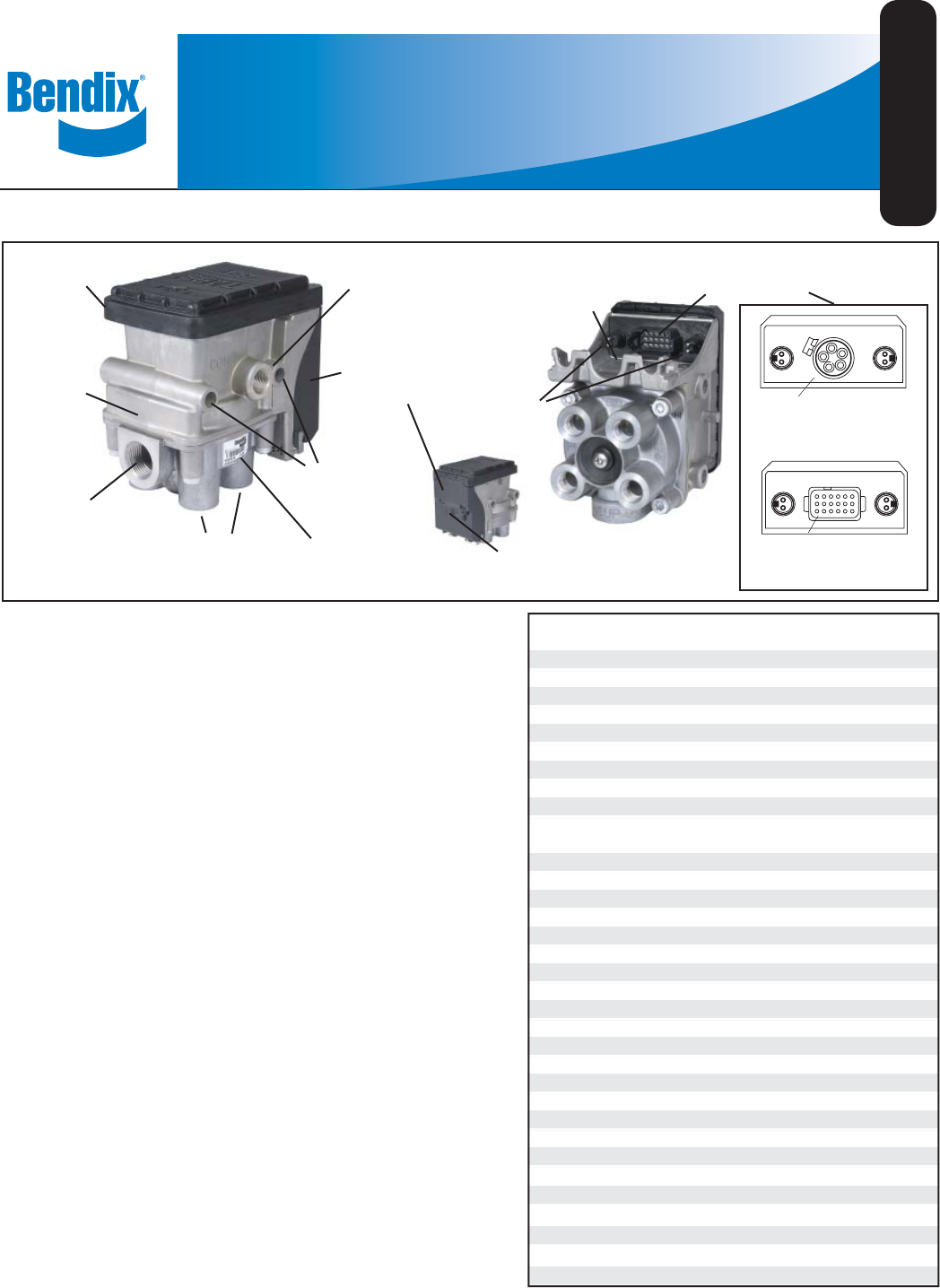 Bendix®