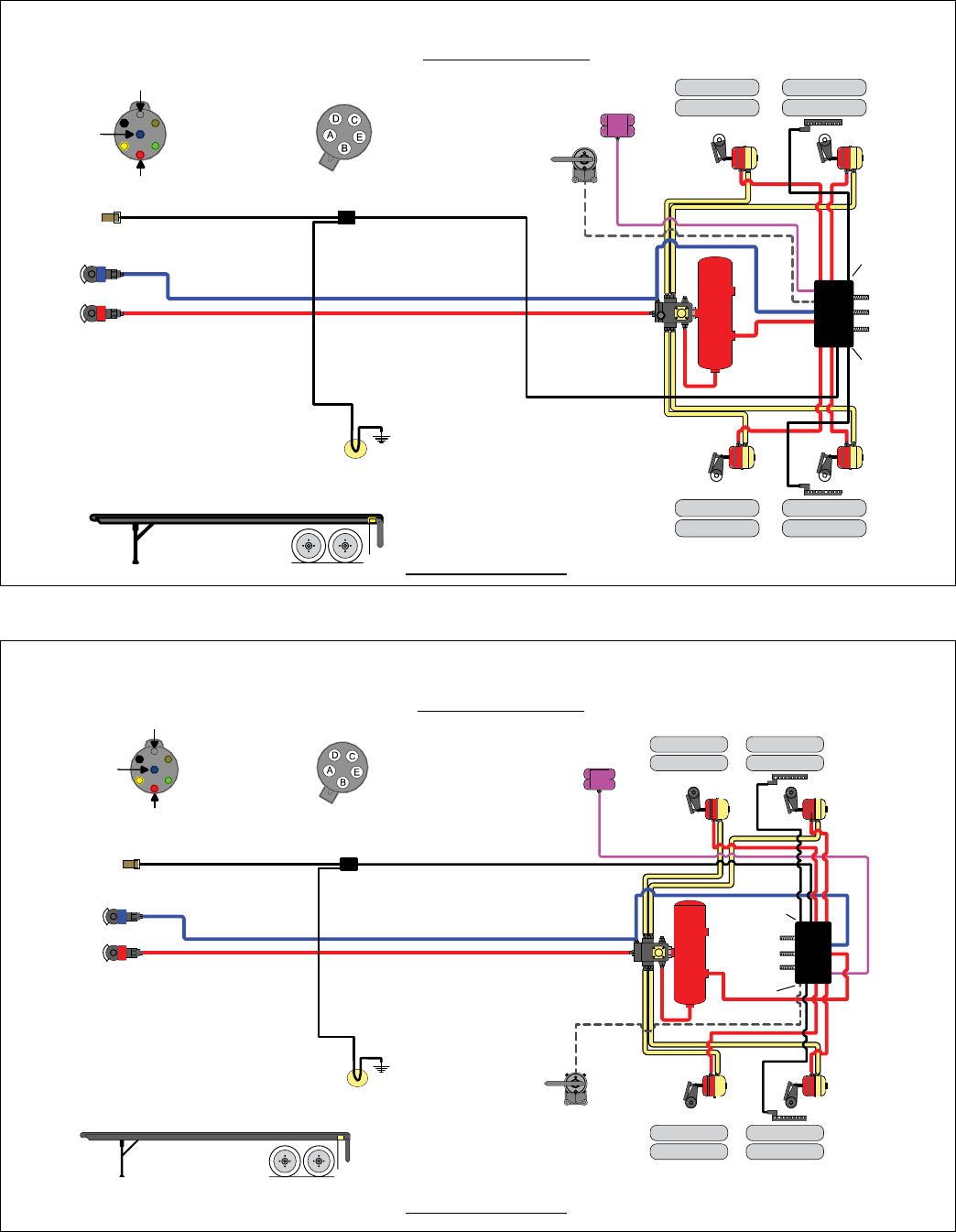 D C A E B

D C A E B