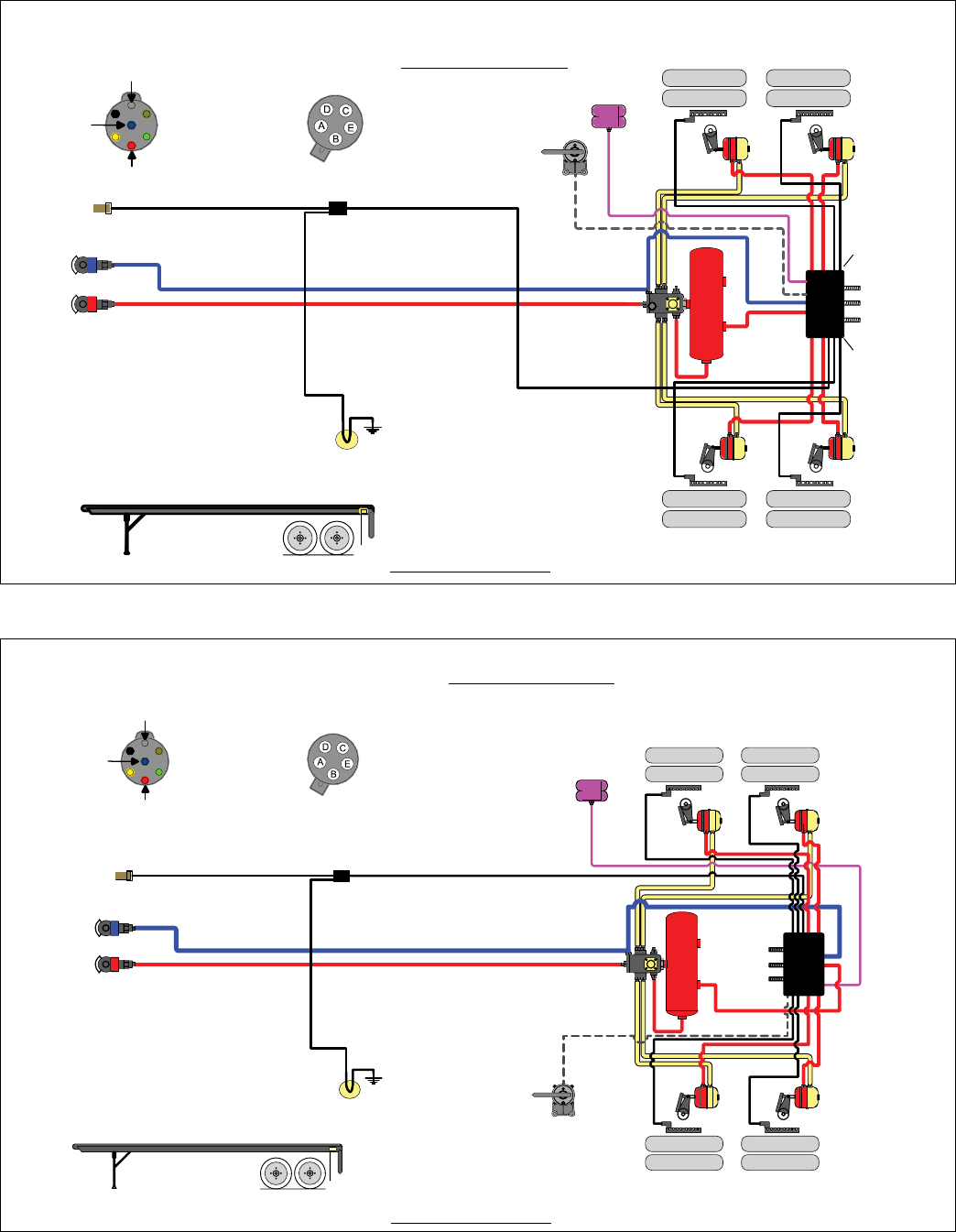 D C A E B

D C A E B