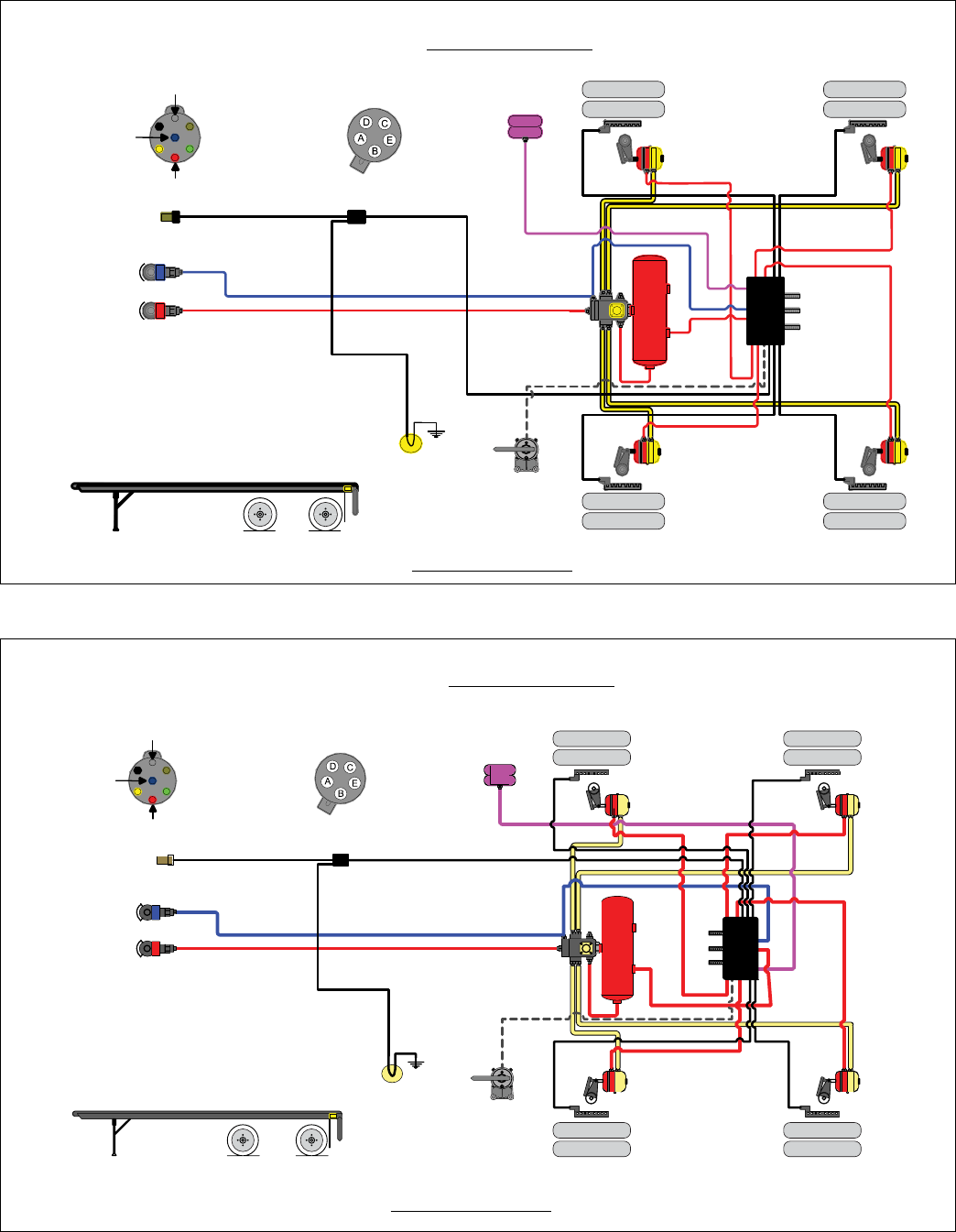 D C
A E
B

D C
A E
B