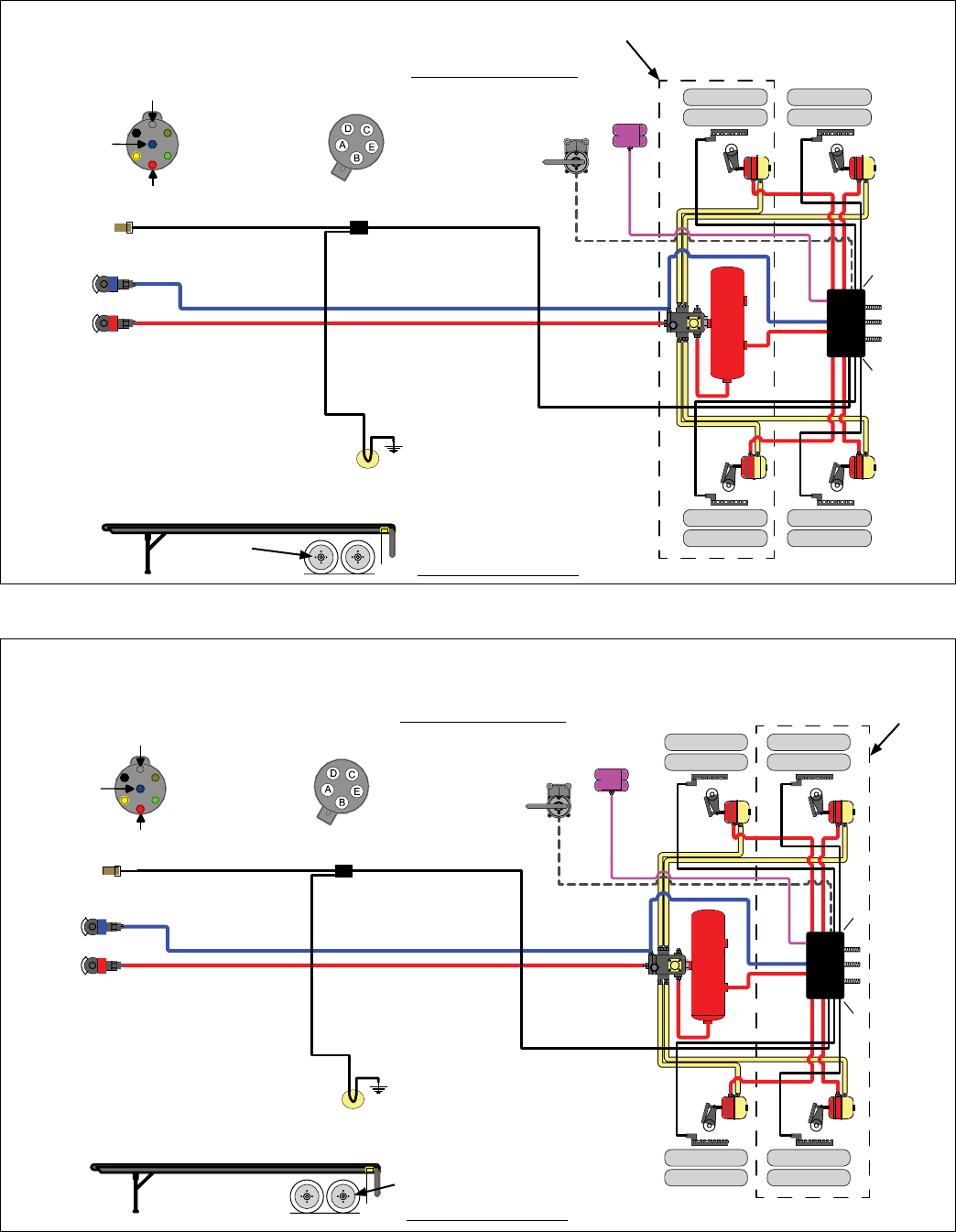 D C
A E
B

D C
A E
B