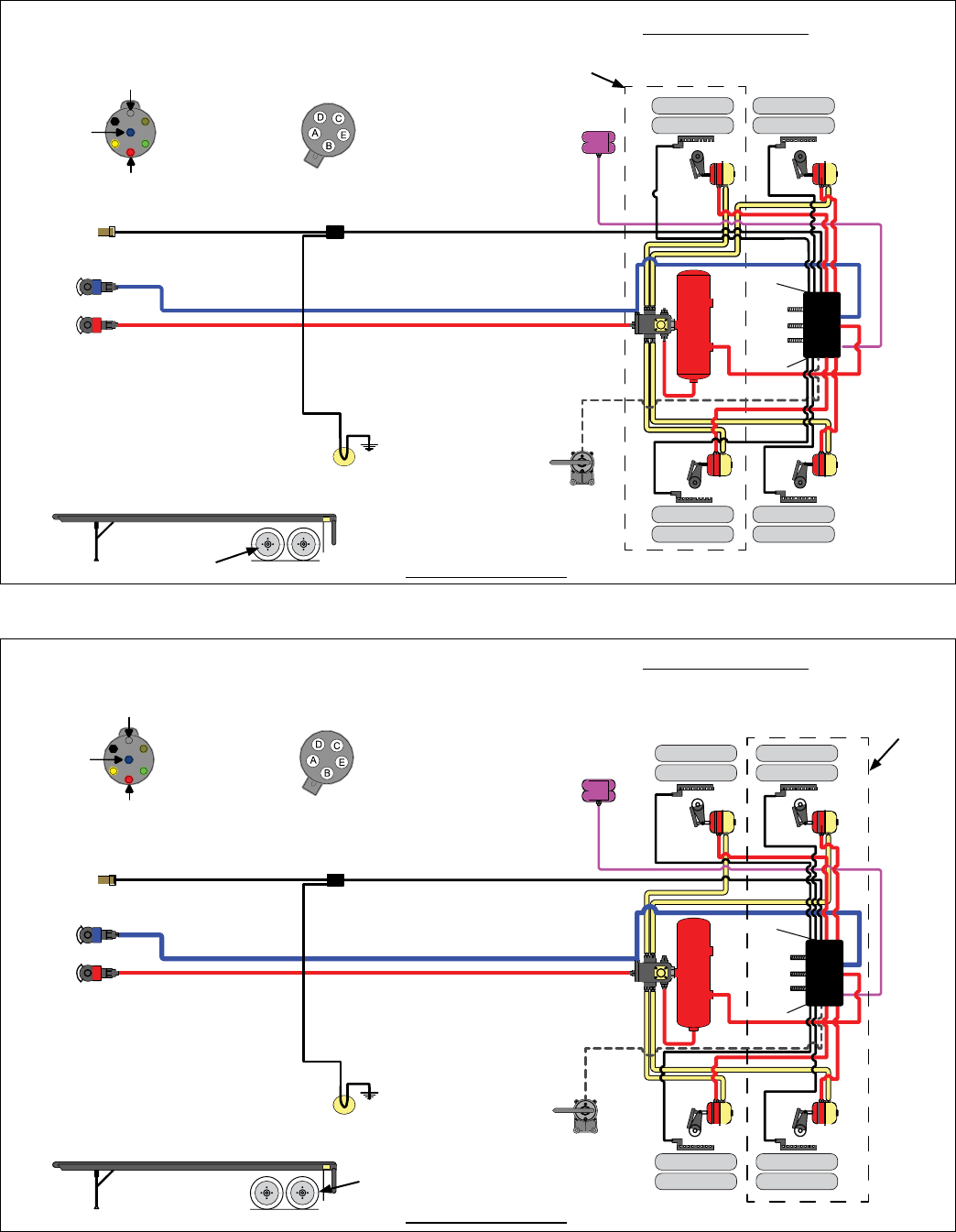 D C A E B

D C A E B