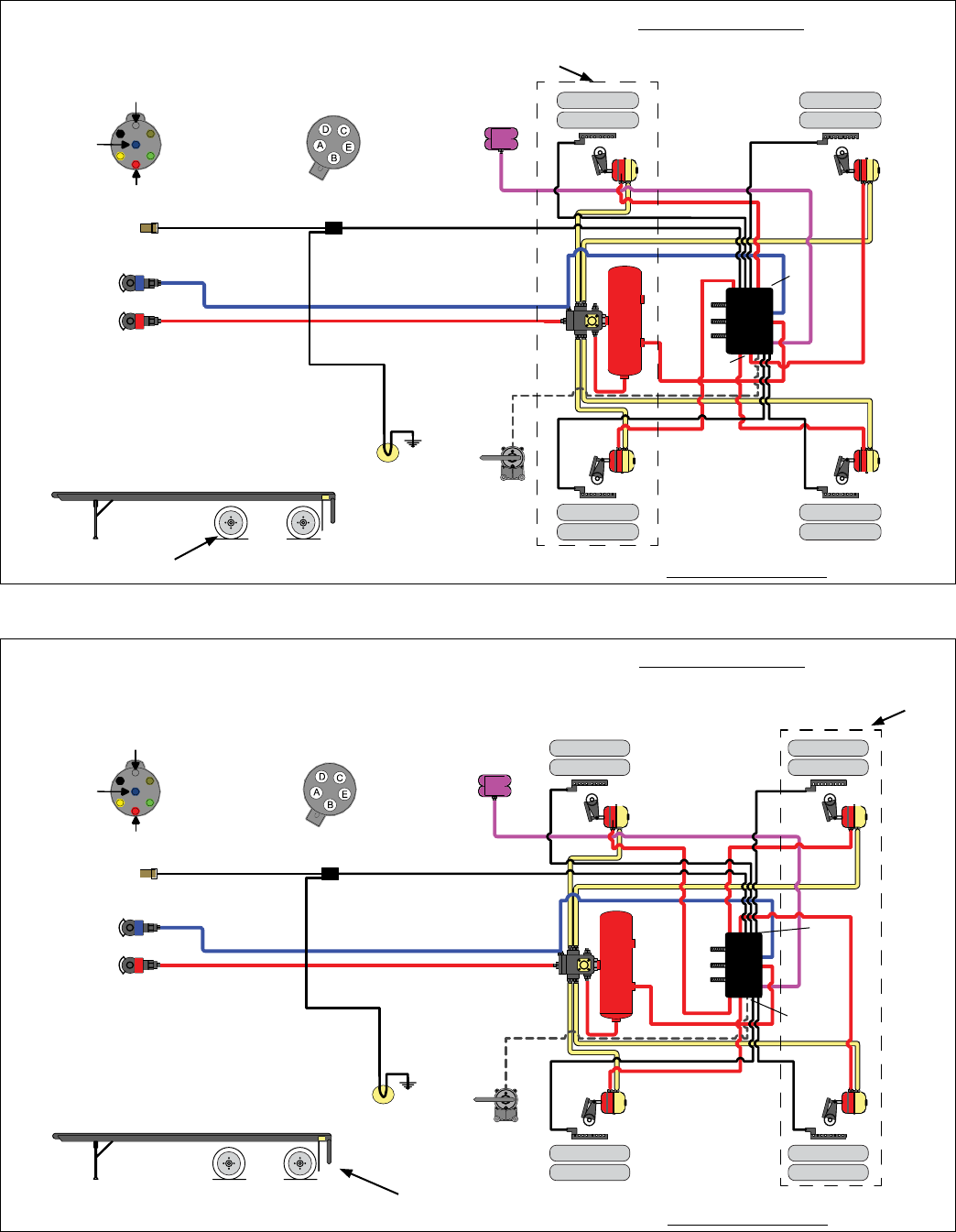 D C A E B

D C A E B