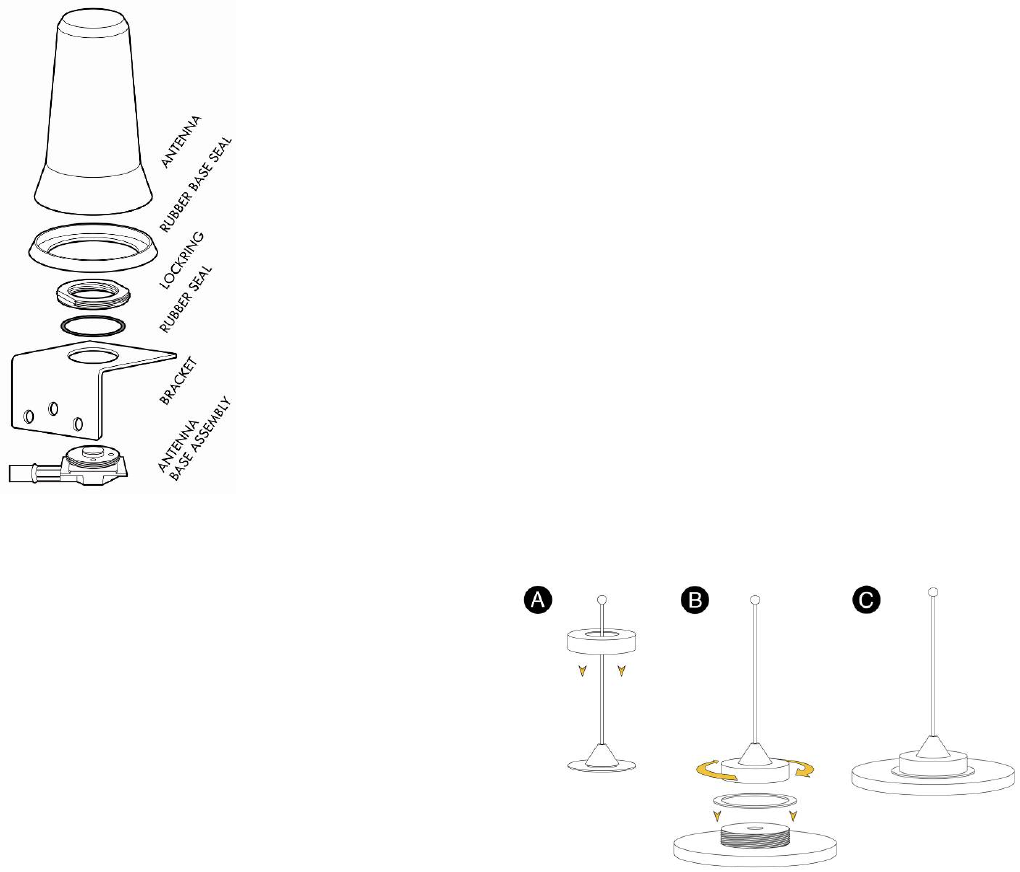 ANTENNA
RUBBER BASE SEAL
LOCKRING
RUBBER SEAL
BRACKET
ANTENNA BASE ASSEMBLY

A
B
C