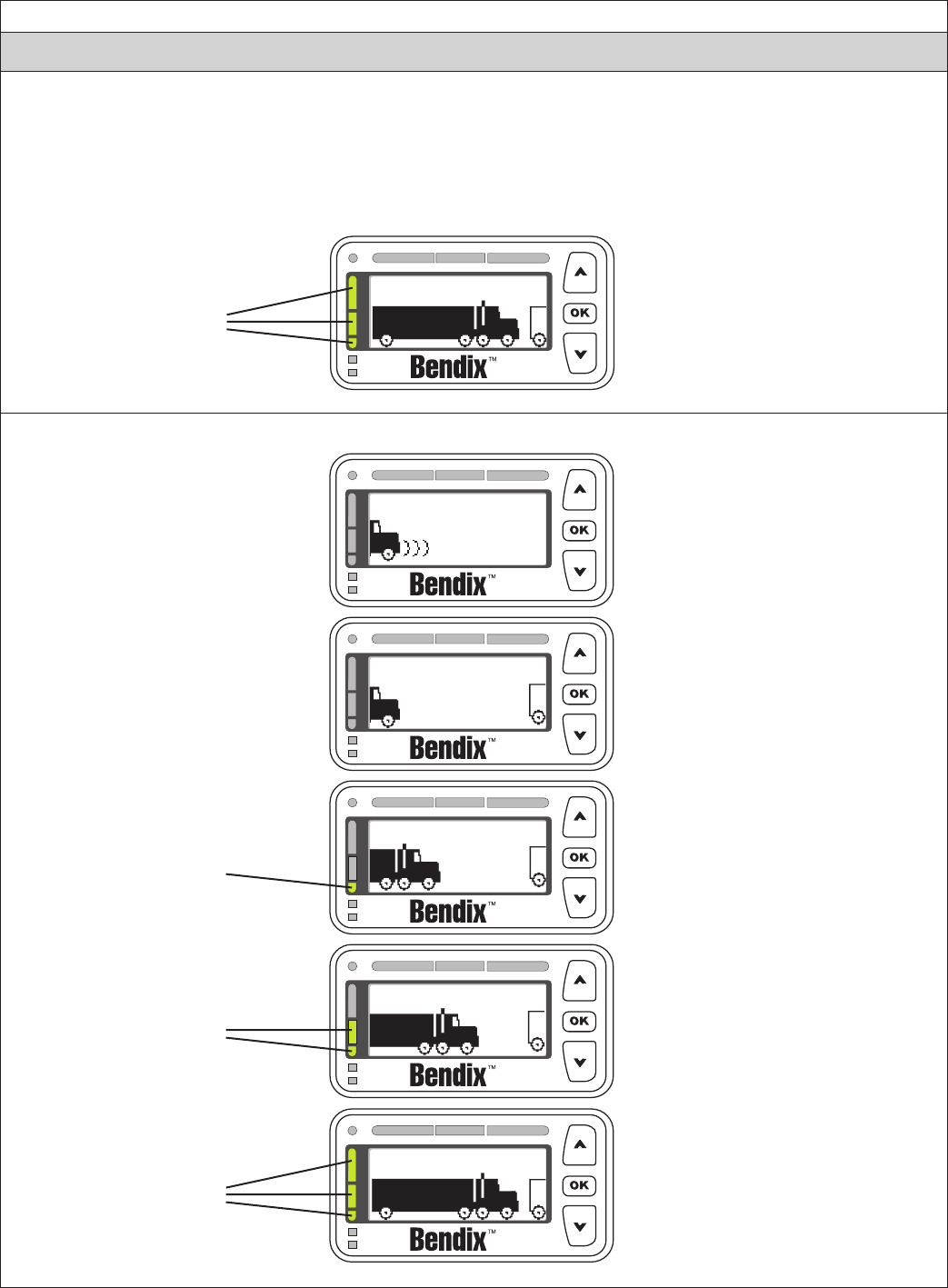 OK
Bendix™

OK
Bendix™

OK
Bendix™

OK
Bendix™

OK
Bendix™

OK
Bendix™