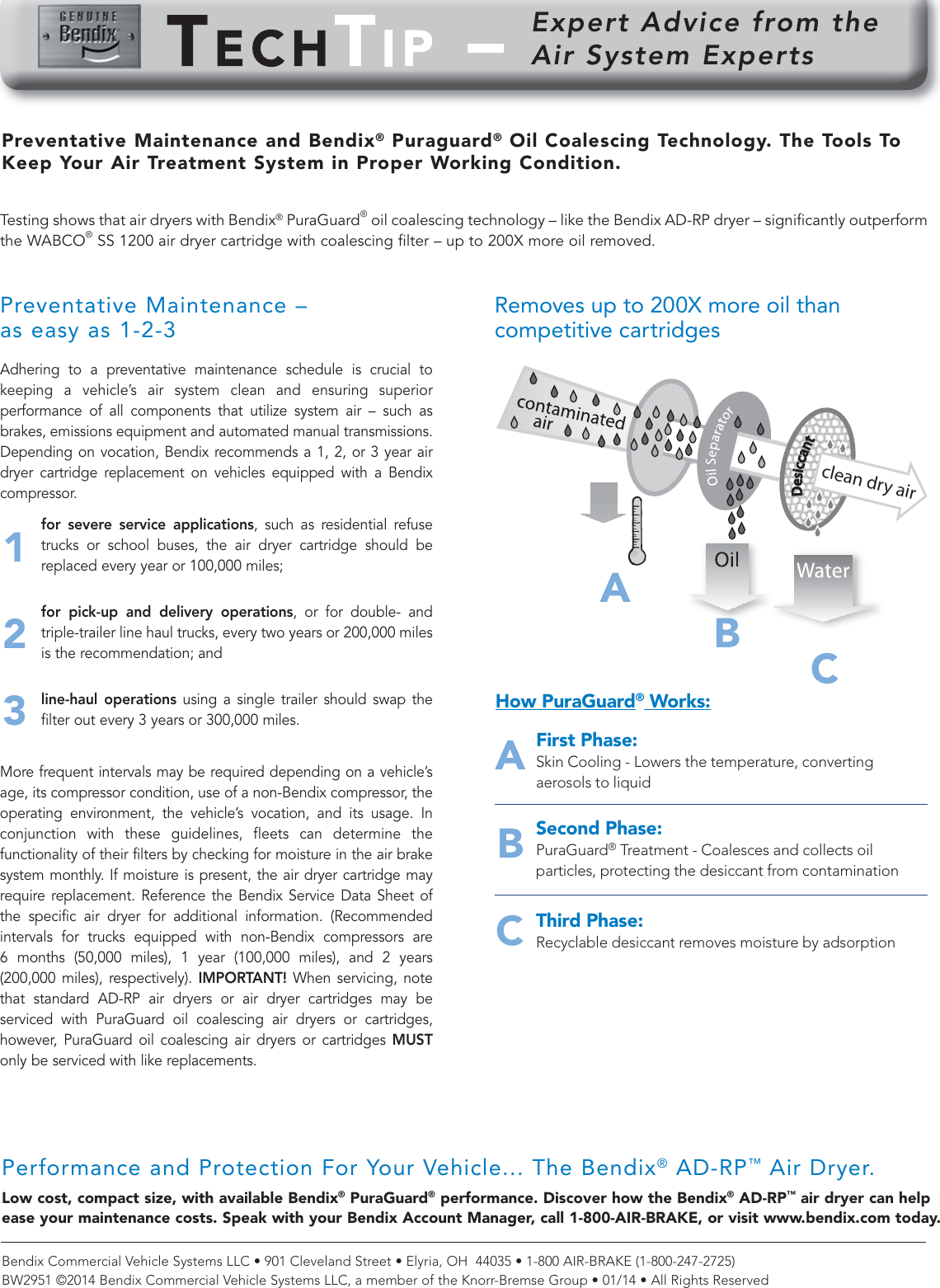 GENUINE Bendix

TECHTIP – Expert Advice from the Air System Experts

Preventative Maintenance and Bendix® Puraguard® Oil Coalescing Technology. The Tools To Keep Your Air Treatment System in Proper Working Condition.

Testing shows that air dryers with Bendix® PuraGuard® oil coalescing technology – like the Bendix AD-RP dryer – significantly outperform the WABCO® SS 1200 air dryer cartridge with coalescing filter – up to 200X more oil removed.

Preventative Maintenance – as easy as 1-2-3

Adhering to a preventative maintenance schedule is crucial to keeping a vehicle's air system clean and ensuring superior performance of all components that utilize system air – such as brakes, emissions equipment and automated manual transmissions. Depending on vocation, Bendix recommends a 1, 2, or 3 year air dryer cartridge replacement on vehicles equipped with a Bendix compressor.

1 for severe service applications, such as residential refuse trucks or school buses, the air dryer cartridge should be replaced every year or 100,000 miles;

2 for pick-up and delivery operations, or for double- and triple-trailer line haul trucks, every two years or 200,000 miles is the recommendation; and

3 line-haul operations using a single trailer should swap the filter out every 3 years or 300,000 miles.

More frequent intervals may be required depending on a vehicle's age, its compressor condition, use of a non-Bendix compressor, the operating environment, the vehicle's vocation, and its usage. In conjunction with these guidelines, fleets can determine the functionality of their filters by checking for moisture in the air brake system monthly. If moisture is present, the air dryer cartridge may require replacement. Reference the Bendix Service Data Sheet of the specific air dryer for additional information. (Recommended intervals for trucks equipped with non-Bendix compressors are 6 months (50,000 miles), 1 year (100,000 miles), and 2 years (200,000 miles), respectively). IMPORTANT! When servicing, note that standard AD-RP air dryers or air dryer cartridges may be serviced with PuraGuard oil coalescing air dryers or cartridges, however, PuraGuard oil coalescing air dryers or cartridges MUST only be serviced with like replacements.

Removes up to 200X more oil than competitive cartridges

contaminated air
Oil Separator
Desiccant
clean dry air
Oil
Water
A
B
C

How PuraGuard® Works:

A First Phase:
Skin Cooling - Lowers the temperature, converting aerosols to liquid

B Second Phase:
PuraGuard® Treatment - Coalesces and collects oil particles, protecting the desiccant from contamination

C Third Phase:
Recyclable desiccant removes moisture by adsorption

Performance and Protection For Your Vehicle... The Bendix® AD-RP™ Air Dryer.

Low cost, compact size, with available Bendix® PuraGuard® performance. Discover how the Bendix® AD-RP™ air dryer can help ease your maintenance costs. Speak with your Bendix Account Manager, call 1-800-AIR-BRAKE, or visit www.bendix.com today.

Bendix Commercial Vehicle Systems LLC • 901 Cleveland Street • Elyria, OH 44035 • 1-800 AIR-BRAKE (1-800-247-2725)
BW2951 ©2014 Bendix Commercial Vehicle Systems LLC, a member of the Knorr-Bremse Group • 01/14 • All Rights Reserved