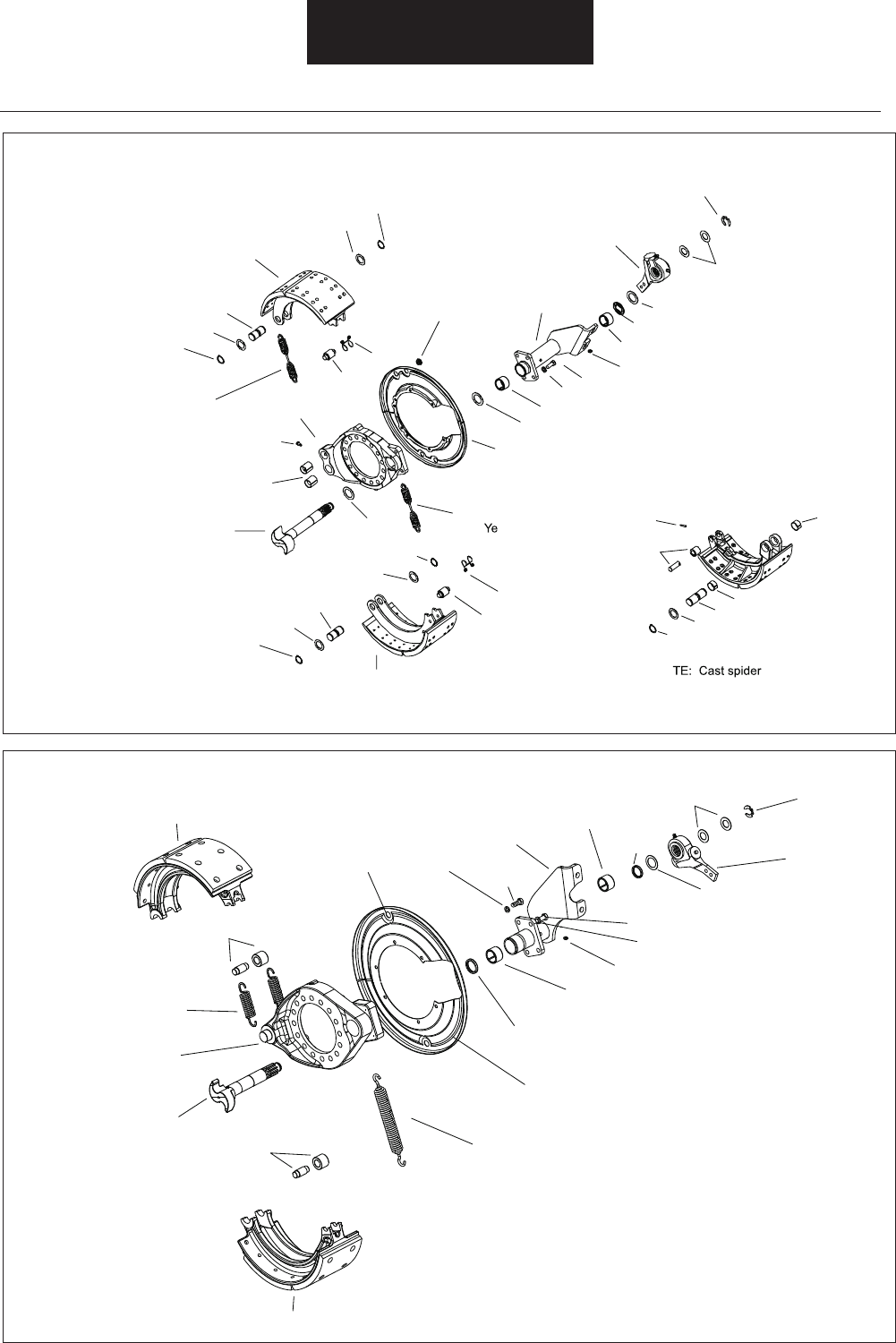 Ye

TE: Cast spider