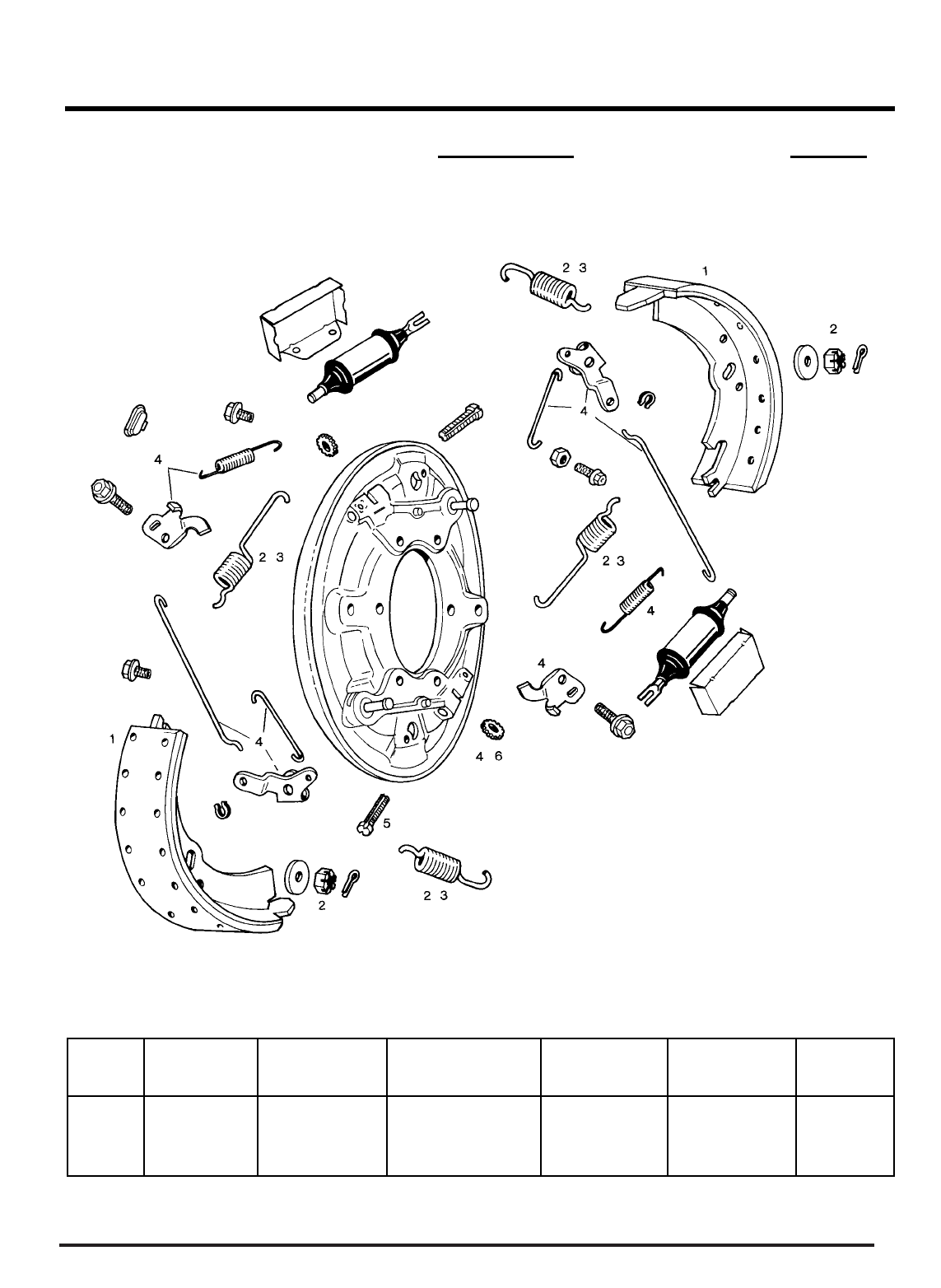 2 3

1

2

4

4

2 3

2 3

4

4

1

4

4 6

5

2

2 3