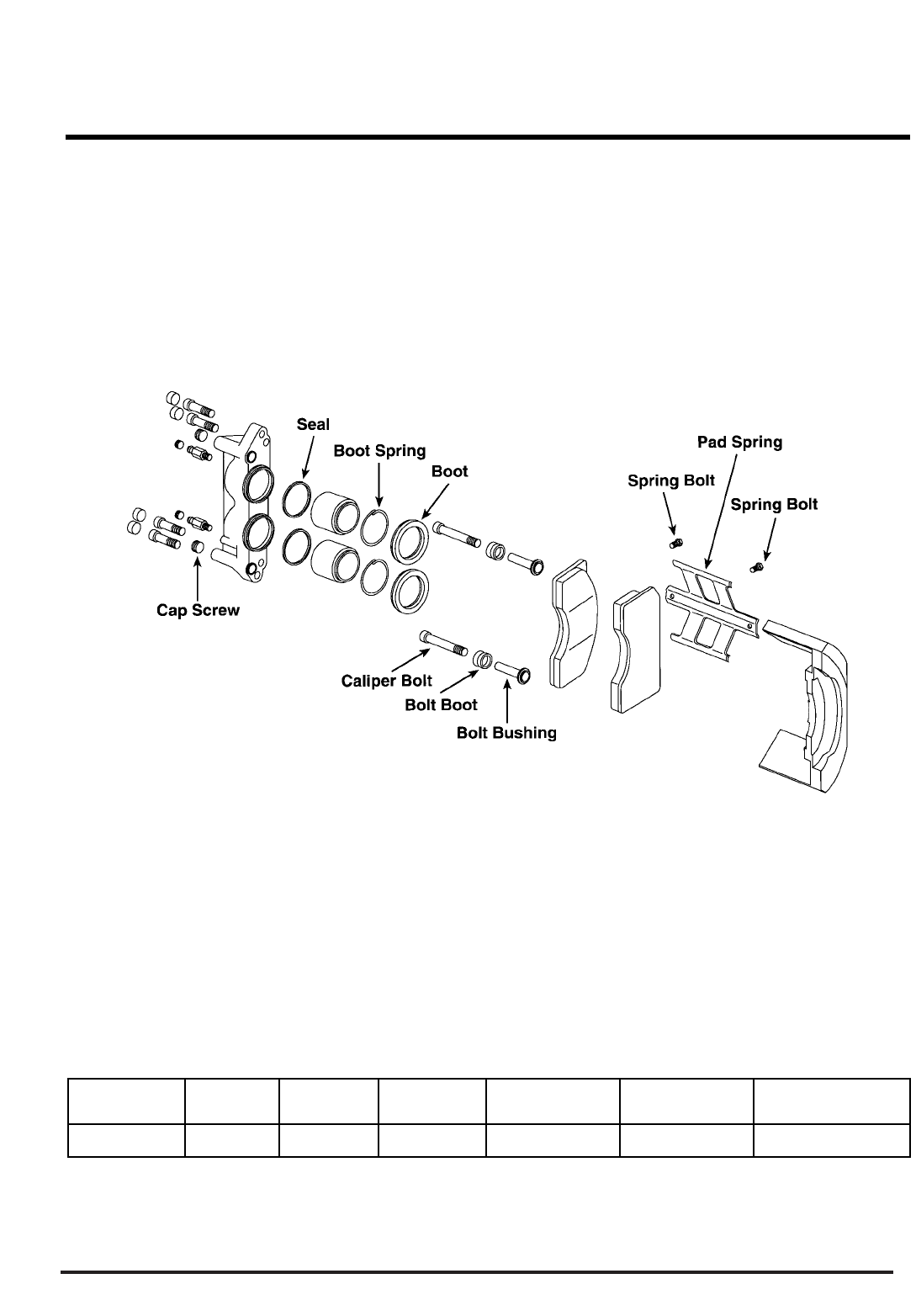 Seal
Boot Spring
Boot
Pad Spring
Spring Bolt
Spring Bolt
Cap Screw
Caliper Bolt
Bolt Boot
Bolt Bushing