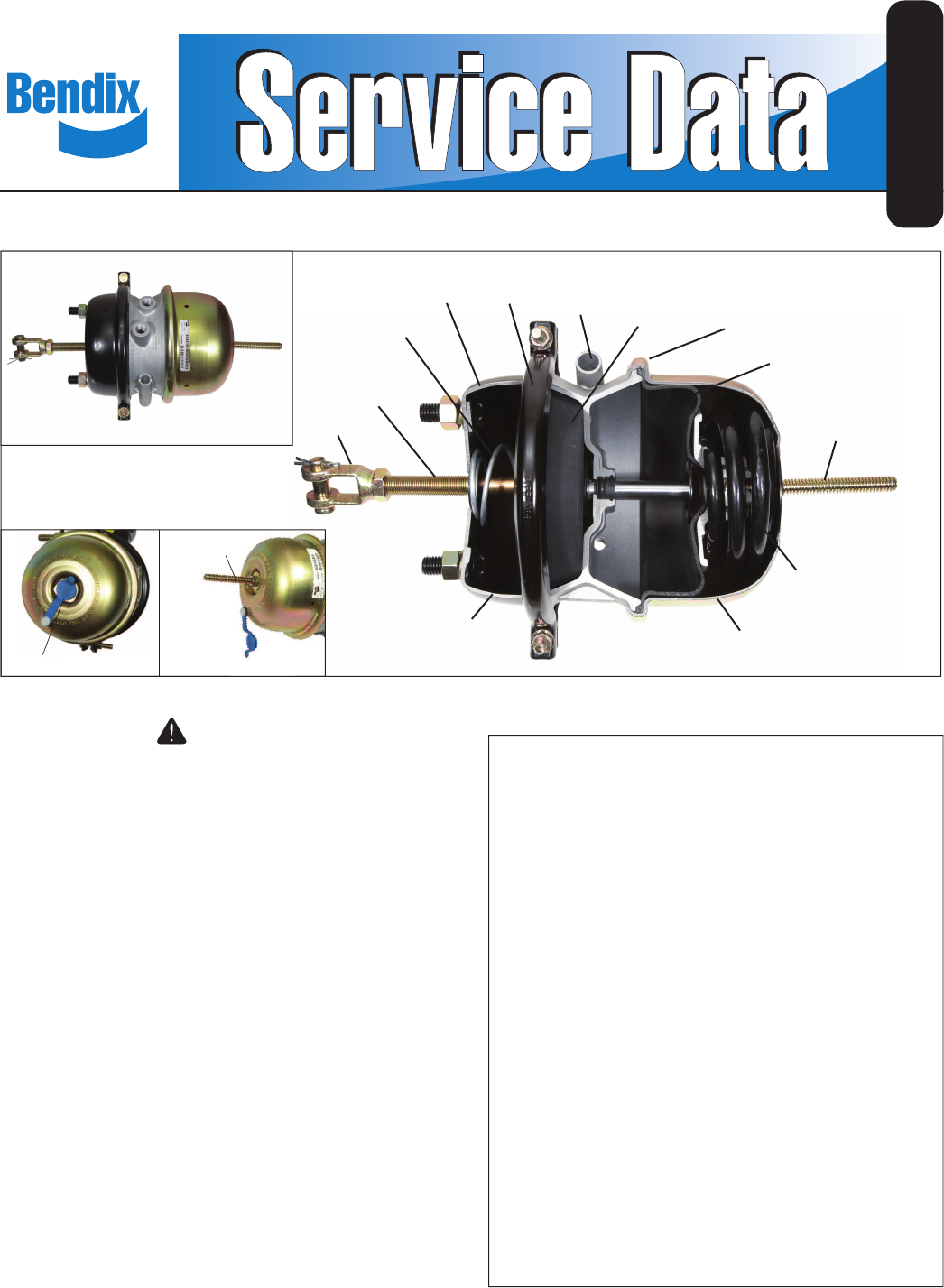 Bendix

Service Data