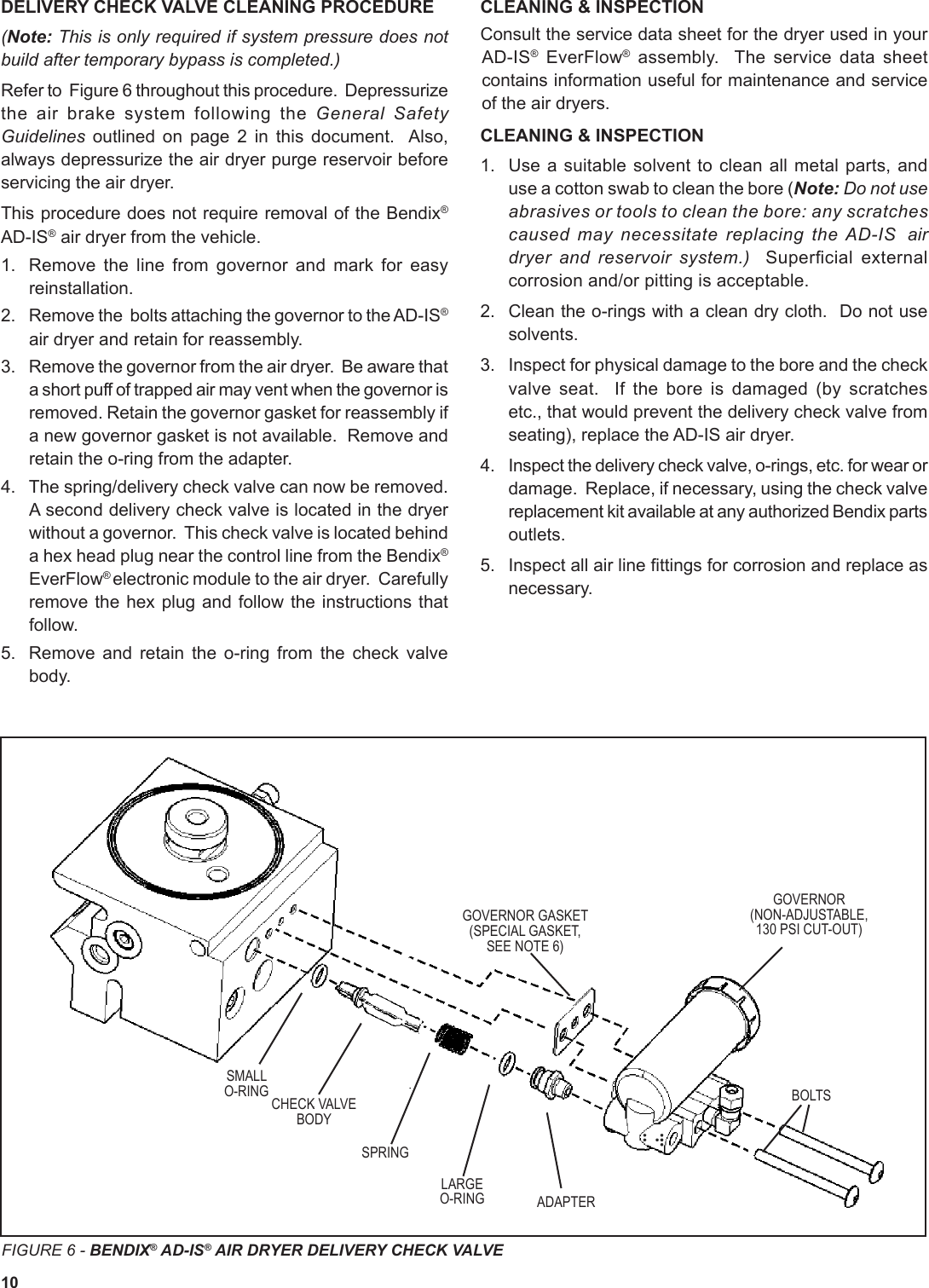 DELIVERY CHECK VALVE CLEANING PROCEDURE

(Note: This is only required if system pressure does not build after temporary bypass is completed.)

Refer to Figure 6 throughout this procedure. Depressurize the air brake system following the General Safety Guidelines outlined on page 2 in this document. Also, always depressurize the air dryer purge reservoir before servicing the air dryer.

This procedure does not require removal of the Bendix® AD-IS® air dryer from the vehicle.

1. Remove the line from governor and mark for easy reinstallation.
2. Remove the bolts attaching the governor to the AD-IS® air dryer and retain for reassembly.
3. Remove the governor from the air dryer. Be aware that a short puff of trapped air may vent when the governor is removed. Retain the governor gasket for reassembly if a new governor gasket is not available. Remove and retain the o-ring from the adapter.
4. The spring/delivery check valve can now be removed. A second delivery check valve is located in the dryer without a governor. This check valve is located behind a hex head plug near the control line from the Bendix® EverFlow® electronic module to the air dryer. Carefully remove the hex plug and follow the instructions that follow.
5. Remove and retain the o-ring from the check valve body.

CLEANING & INSPECTION

Consult the service data sheet for the dryer used in your AD-IS® EverFlow® assembly. The service data sheet contains information useful for maintenance and service of the air dryers.

CLEANING & INSPECTION

1. Use a suitable solvent to clean all metal parts, and use a cotton swab to clean the bore (Note: Do not use abrasives or tools to clean the bore: any scratches caused may necessitate replacing the AD-IS air dryer and reservoir system.) Superficial external corrosion and/or pitting is acceptable.
2. Clean the o-rings with a clean dry cloth. Do not use solvents.
3. Inspect for physical damage to the bore and the check valve seat. If the bore is damaged (by scratches etc., that would prevent the delivery check valve from seating), replace the AD-IS air dryer.
4. Inspect the delivery check valve, o-rings, etc. for wear or damage. Replace, if necessary, using the check valve replacement kit available at any authorized Bendix parts outlets.
5. Inspect all air line fittings for corrosion and replace as necessary.

GOVERNOR GASKET (SPECIAL GASKET, SEE NOTE 6)

GOVERNOR (NON-ADJUSTABLE, 130 PSI CUT-OUT)

SMALL O-RING

CHECK VALVE BODY

SPRING

LARGE O-RING

ADAPTER

BOLTS

FIGURE 6 - BENDIX® AD-IS® AIR DRYER DELIVERY CHECK VALVE

10