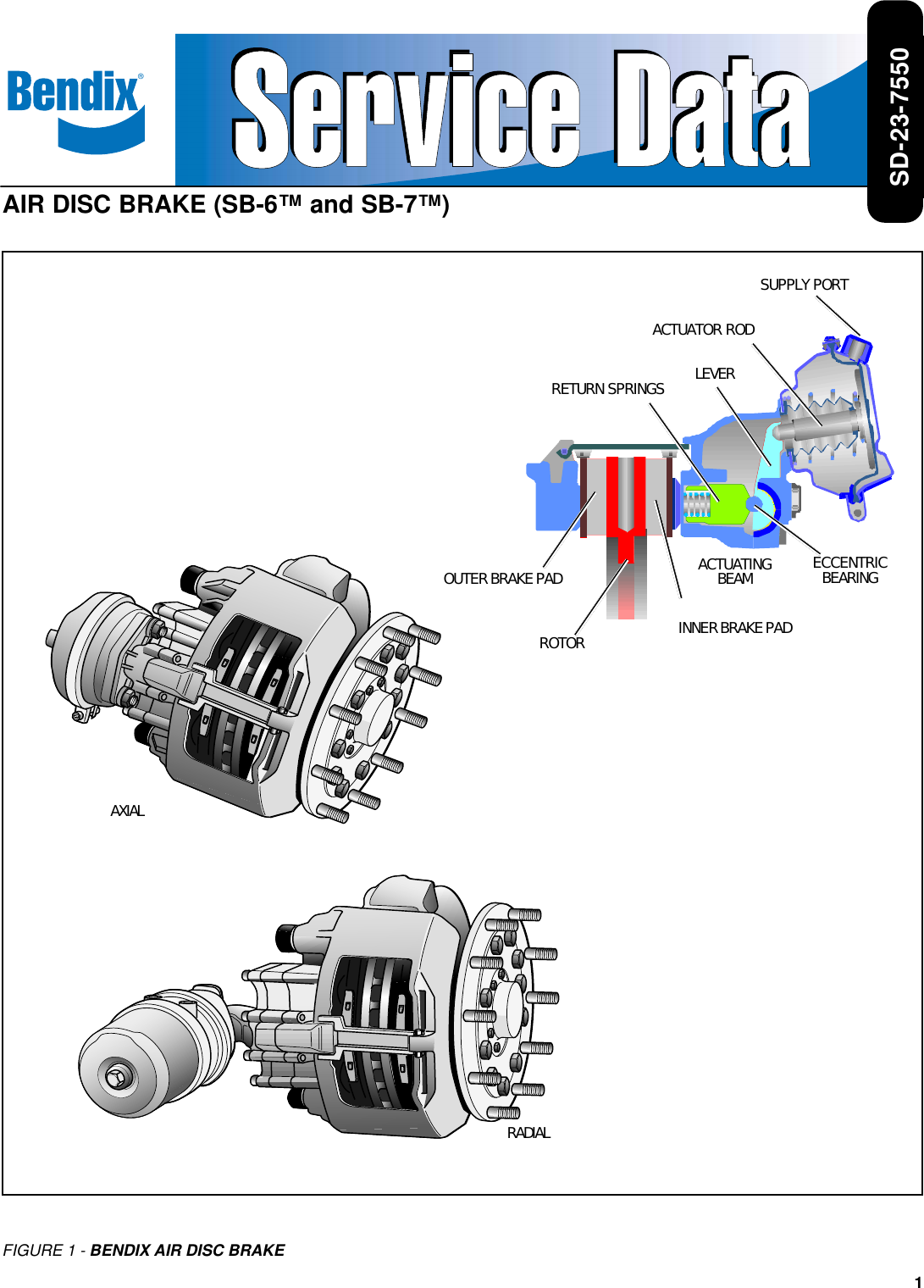 Bendix®

Service Data

SD-23-7550

AIR DISC BRAKE (SB-6™ and SB-7™)

SUPPLY PORT

ACTUATOR ROD

LEVER

RETURN SPRINGS

OUTER BRAKE PAD

ACTUATING BEAM

ECCENTRIC BEARING

INNER BRAKE PAD

ROTOR

AXIAL

RADIAL

FIGURE 1 - BENDIX AIR DISC BRAKE

1