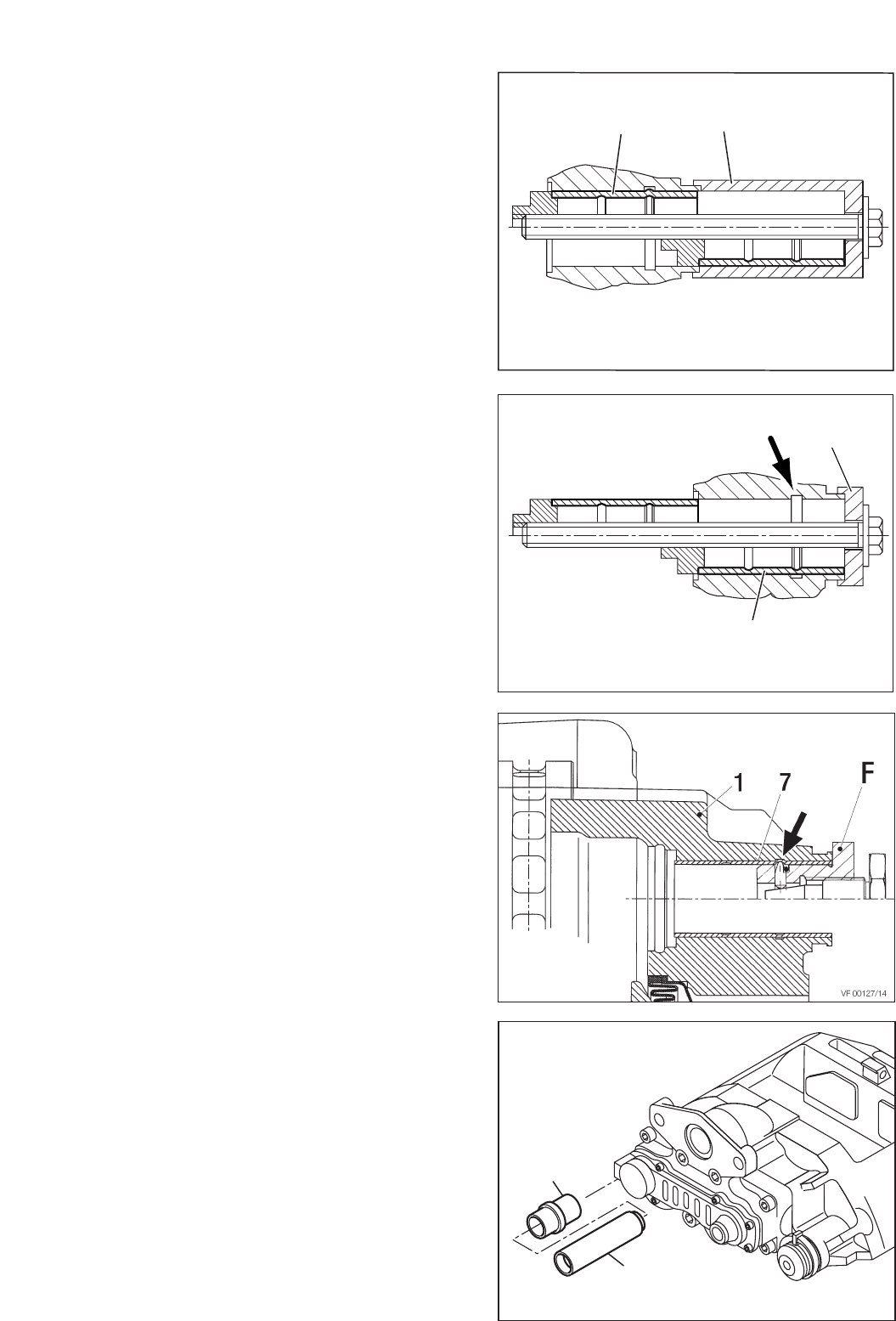 1
7
F
VF 00127/14